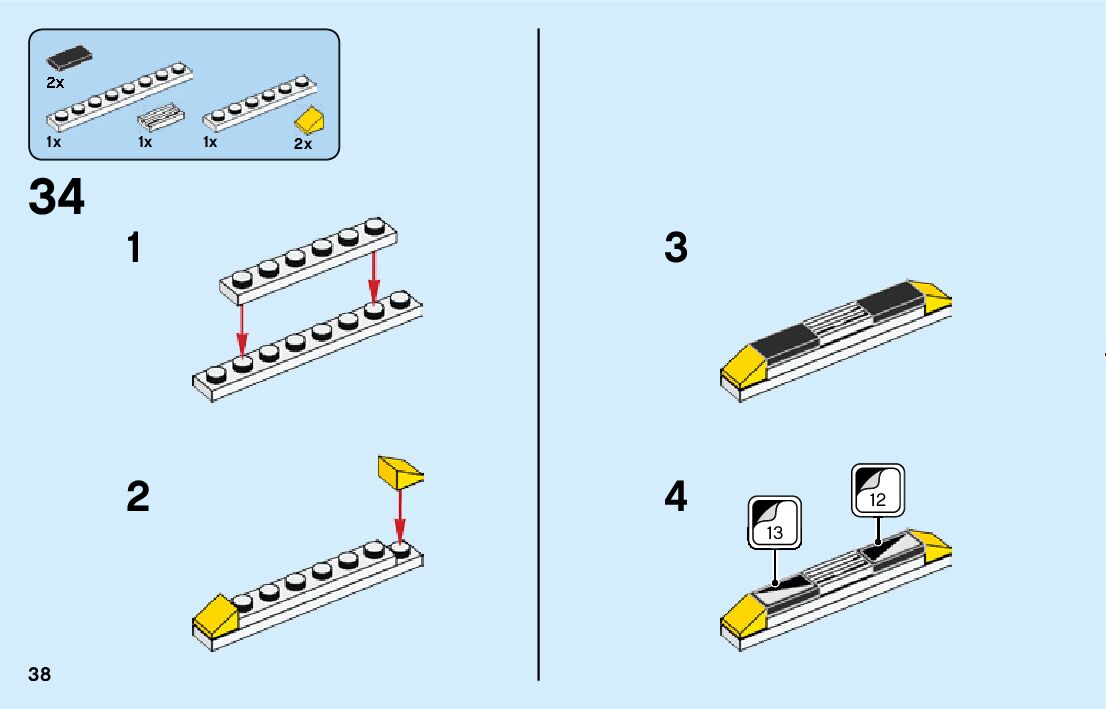 2x
1x
1x
1x
2x

34

1

2

3

4

13

12

38