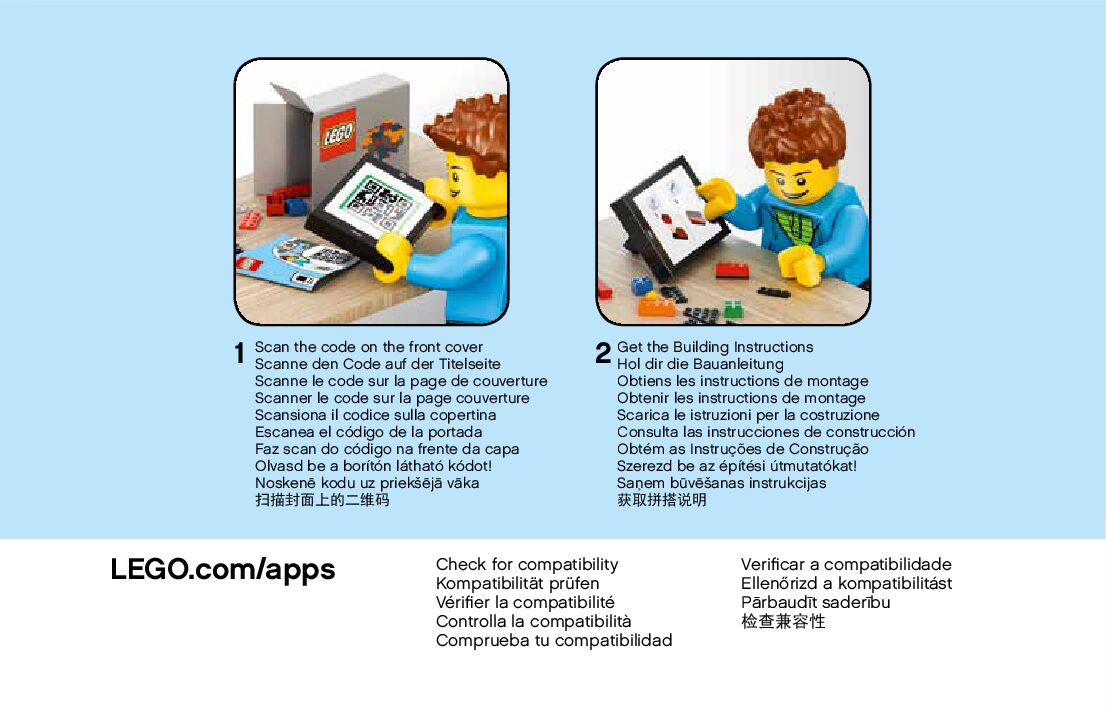 LEGO

1 Scan the code on the front cover
Scanne den Code auf der Titelseite
Scanne le code sur la page de couverture
Scanner le code sur la page couverture
Scansiona il codice sulla copertina
Escanea el código de la portada
Faz scan do código na frente da capa
Olvasd be a borítón látható kódot!
Noskenē kodu uz priekšējā vāka
扫描封面上的二维码

2 Get the Building Instructions
Hol dir die Bauanleitung
Obtiens les instructions de montage
Obtenir les instructions de montage
Scarica le istruzioni per la costruzione
Consulta las instrucciones de construcción
Obtém as Instruções de Construção
Szerezd be az építési útmutatókat!
Saņem būvēšanas instrukcijas
获取拼搭说明

LEGO.com/apps

Check for compatibility
Kompatibilität prüfen
Vérifier la compatibilité
Controlla la compatibilità
Comprueba tu compatibilidad

Verificar a compatibilidade
Ellenőrizd a kompatibilitást
Pārbaudīt saderību
检查兼容性