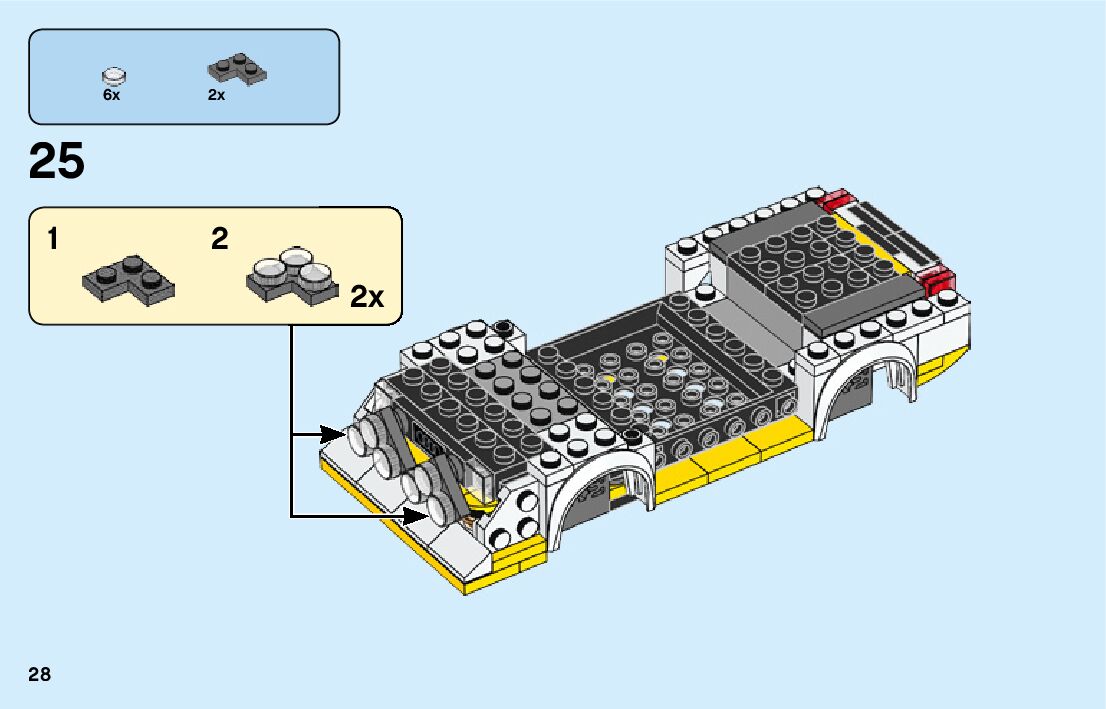 6x
2x

25

1
2
2x

28