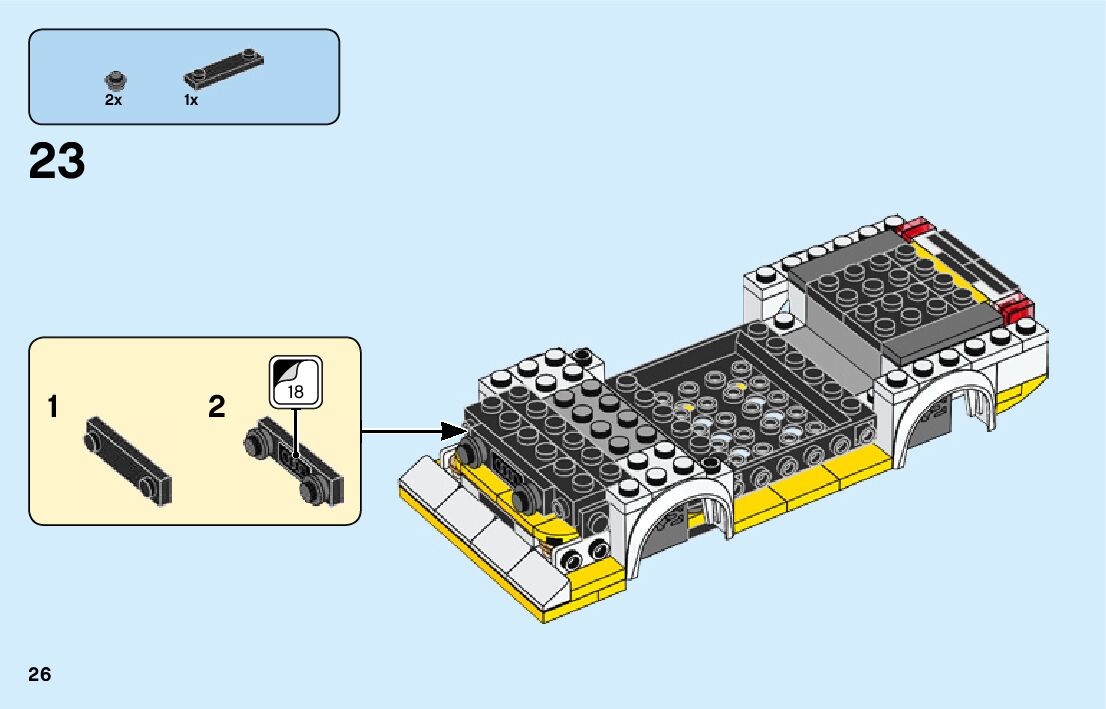 2x 1x

23

1 2 18

26