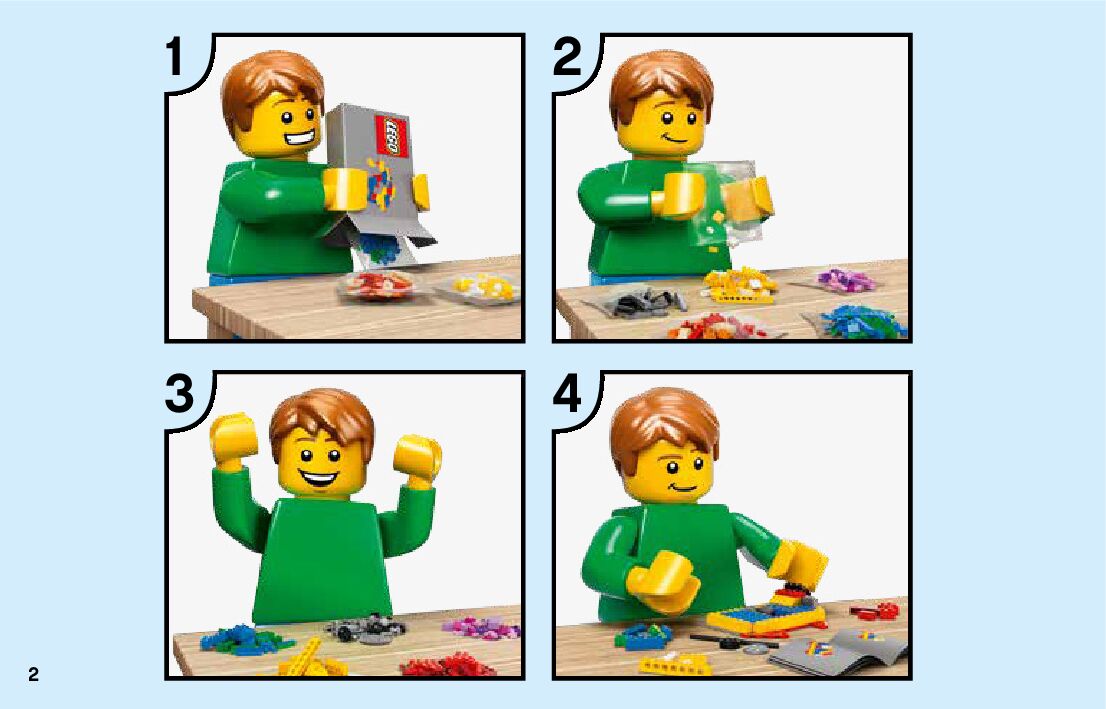 1

LEGO

2

3

4

2