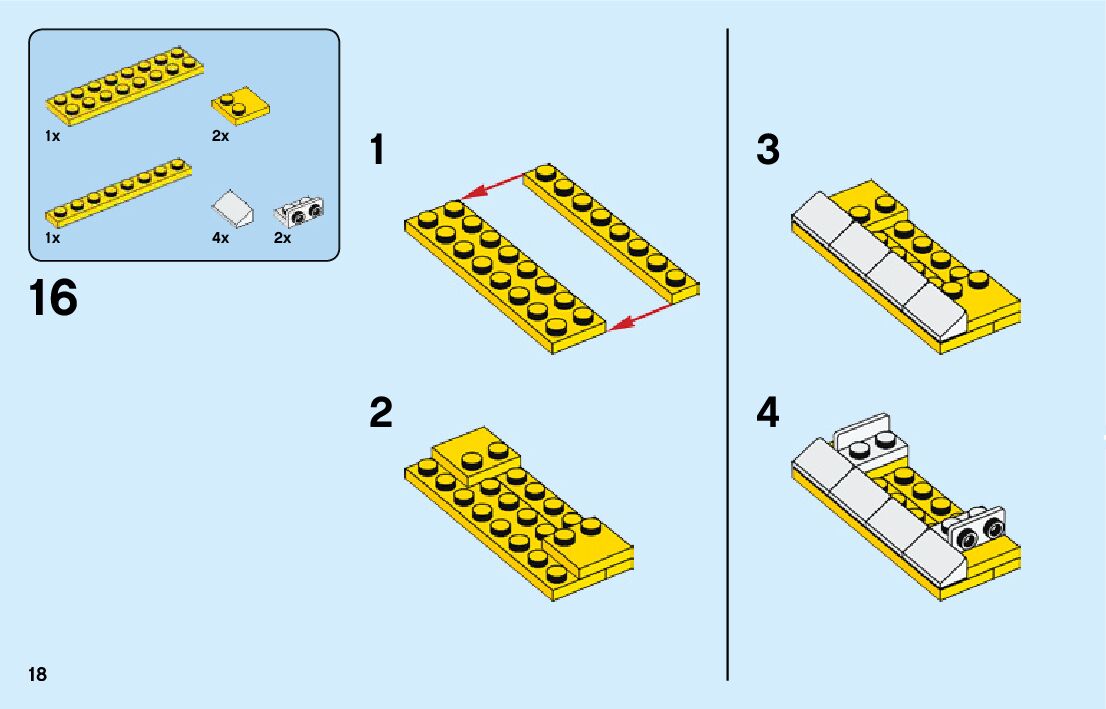 1x
2x
1x
4x
2x

16

1

2

3

4

18