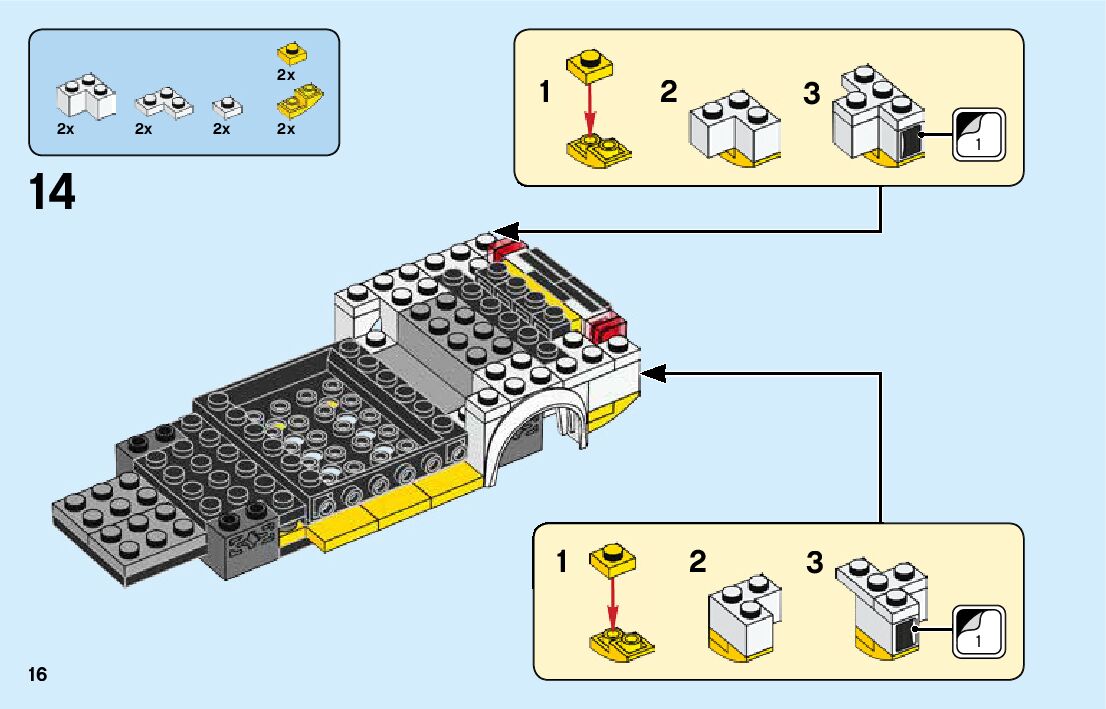 2x
2x
2x
2x
2x

14

1
2
3
1

1
2
3
1

16