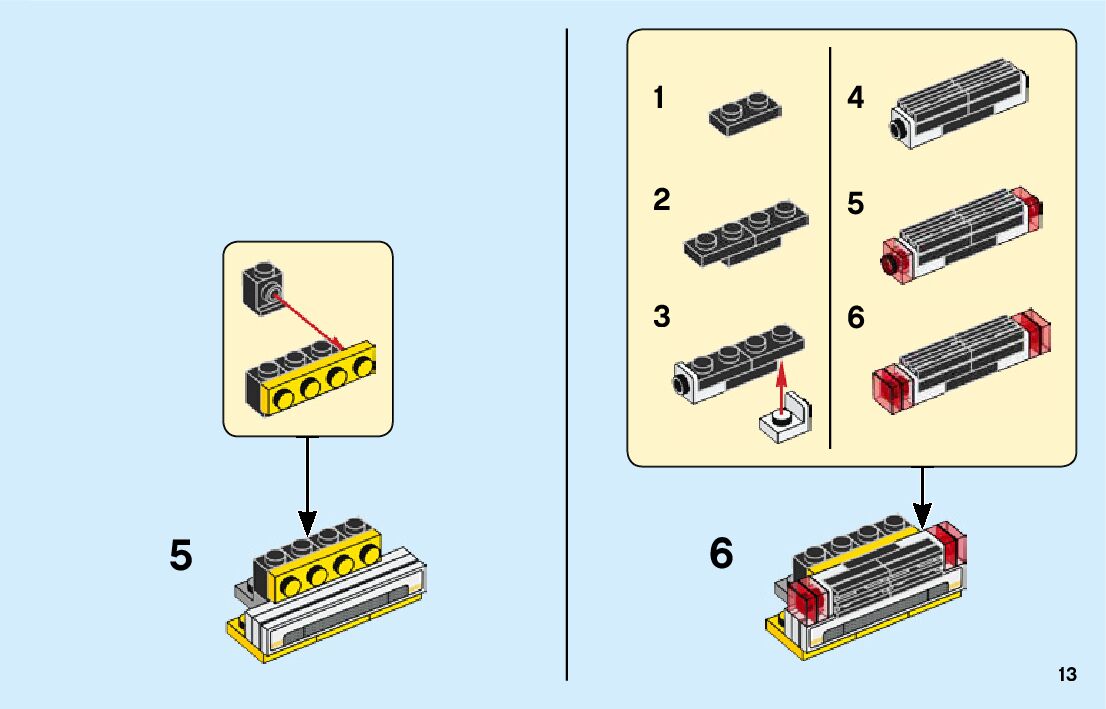 5

1

2

3

4

5

6

6

13