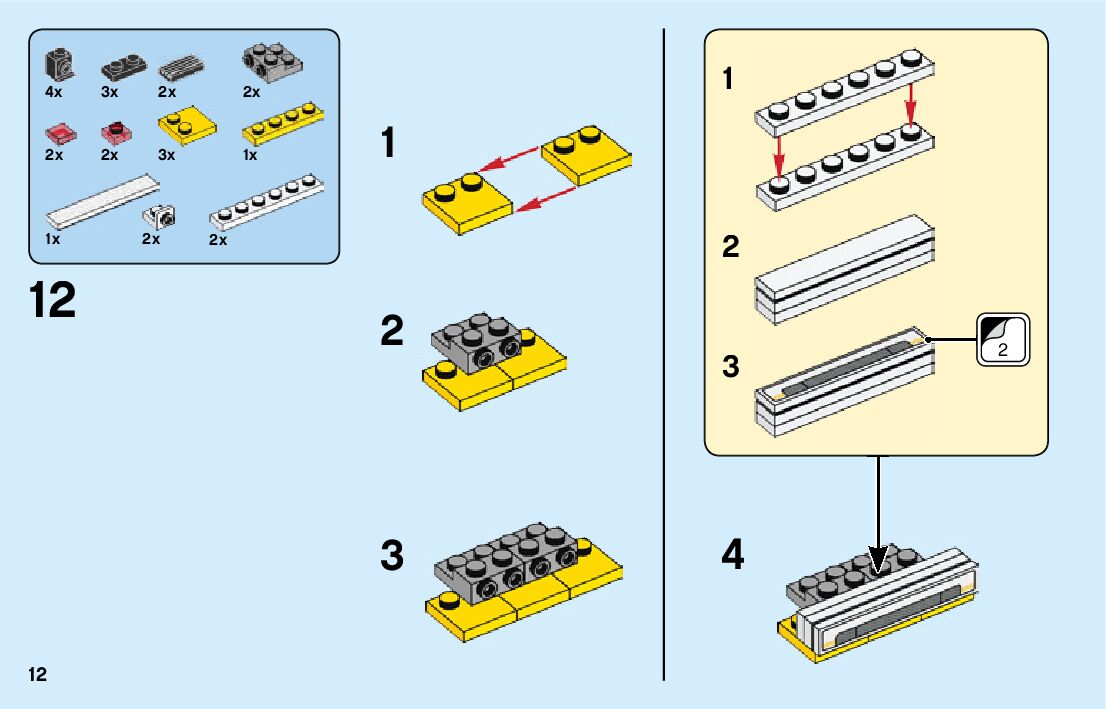 4x 3x 2x 2x

2x 2x 3x 1x

1x 2x 2x

12

1

2

3

1

2

3

2

4

12