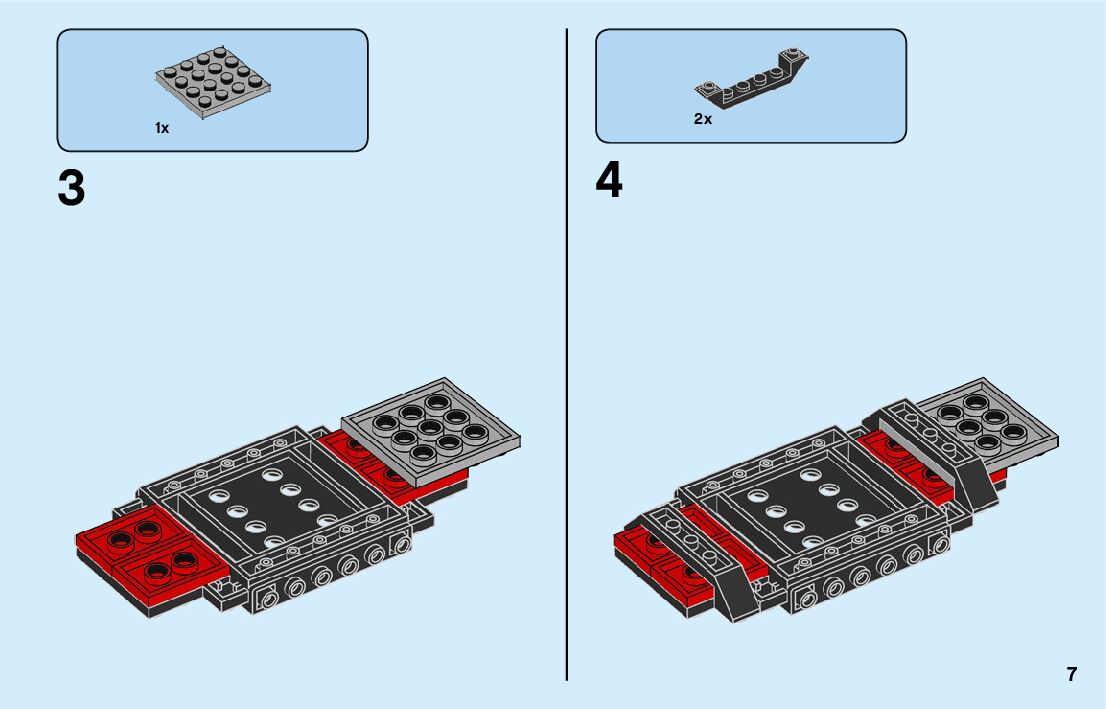 1x

3

2x

4

7