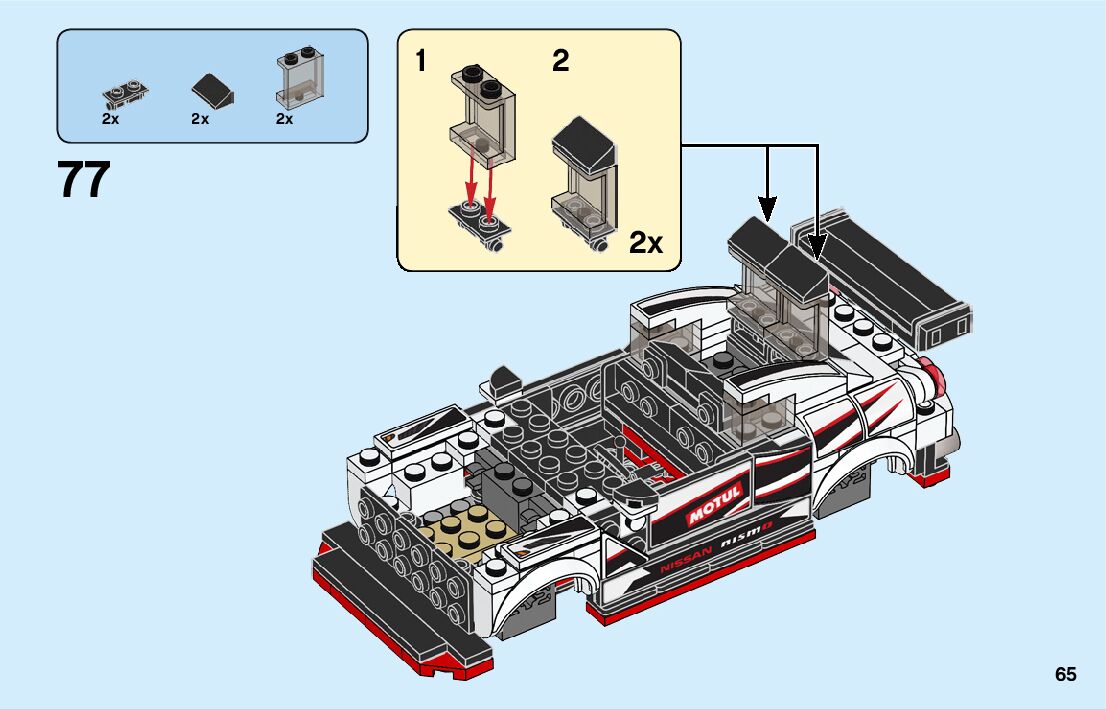 2x 2x 2x

77

1 2

2x

MOTUL

NISSAN nismo

65