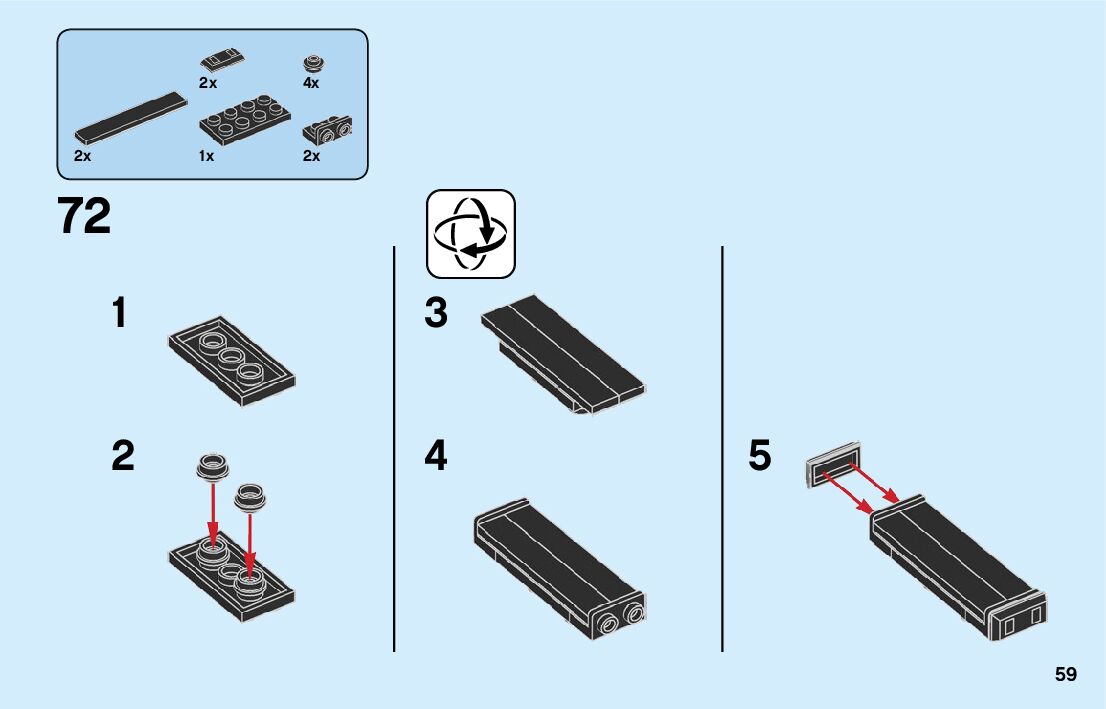 2x
4x
2x
1x
2x

72

1

2

3

4

5

59