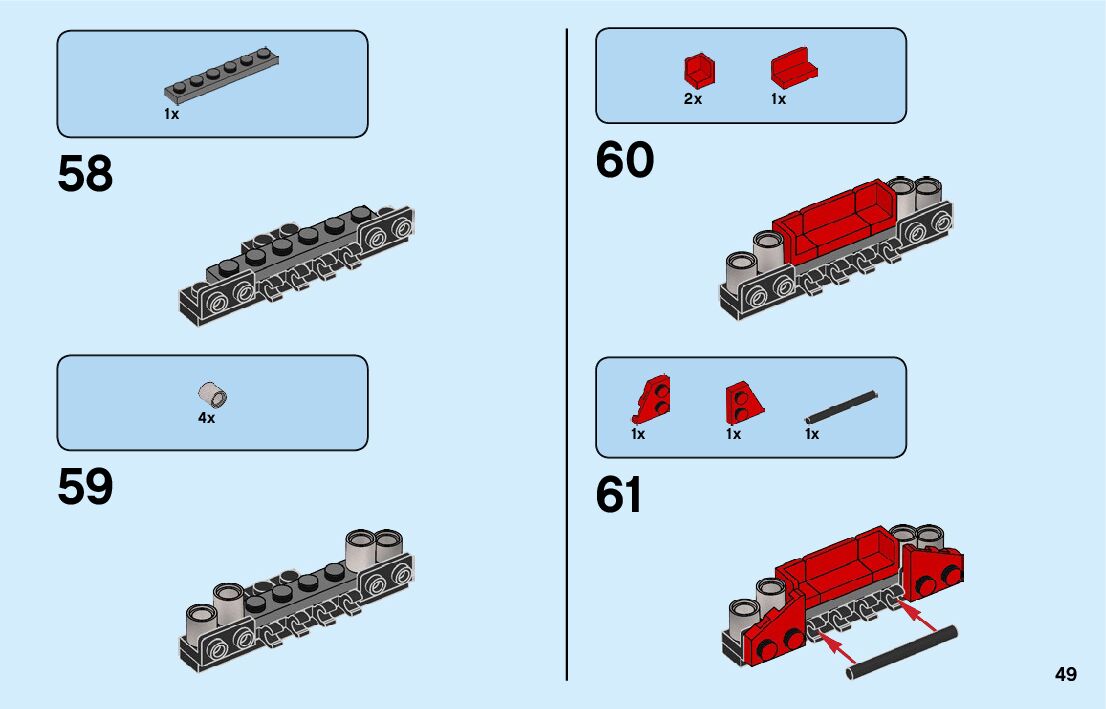 1x

58

4x

59

2x 1x

60

1x 1x 1x

61

49