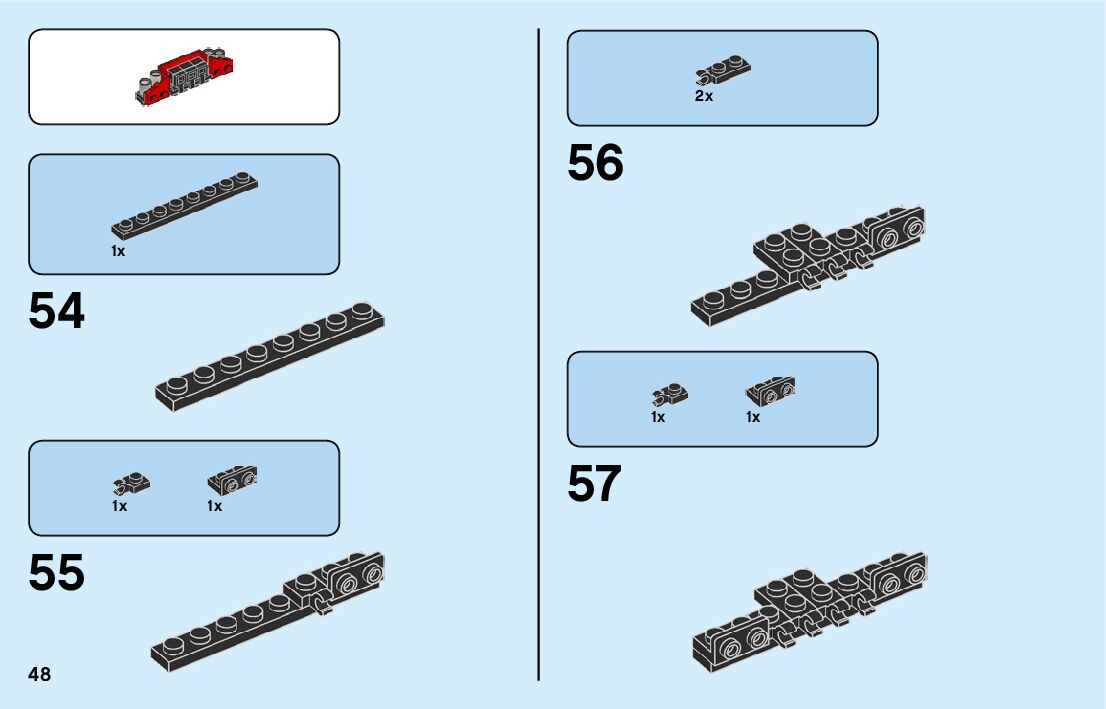 1x

54

1x
1x

55

48

2x

56

1x
1x

57