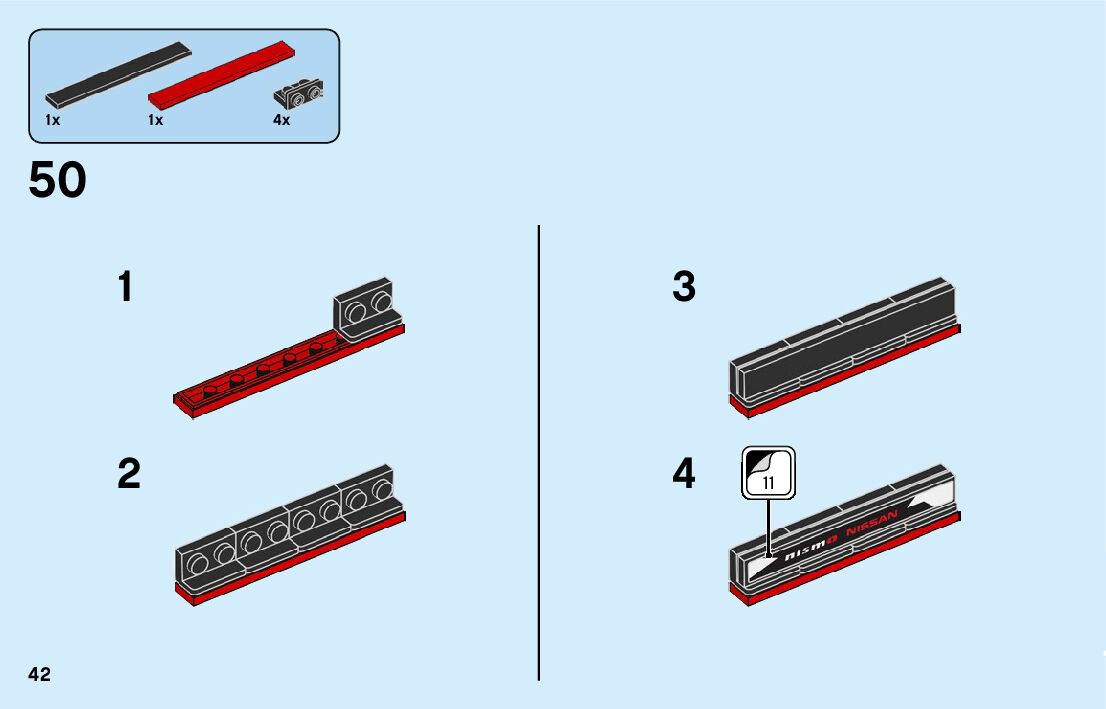 1x 1x 4x

50

1

2

3

4

11

nismo NISSAN

42