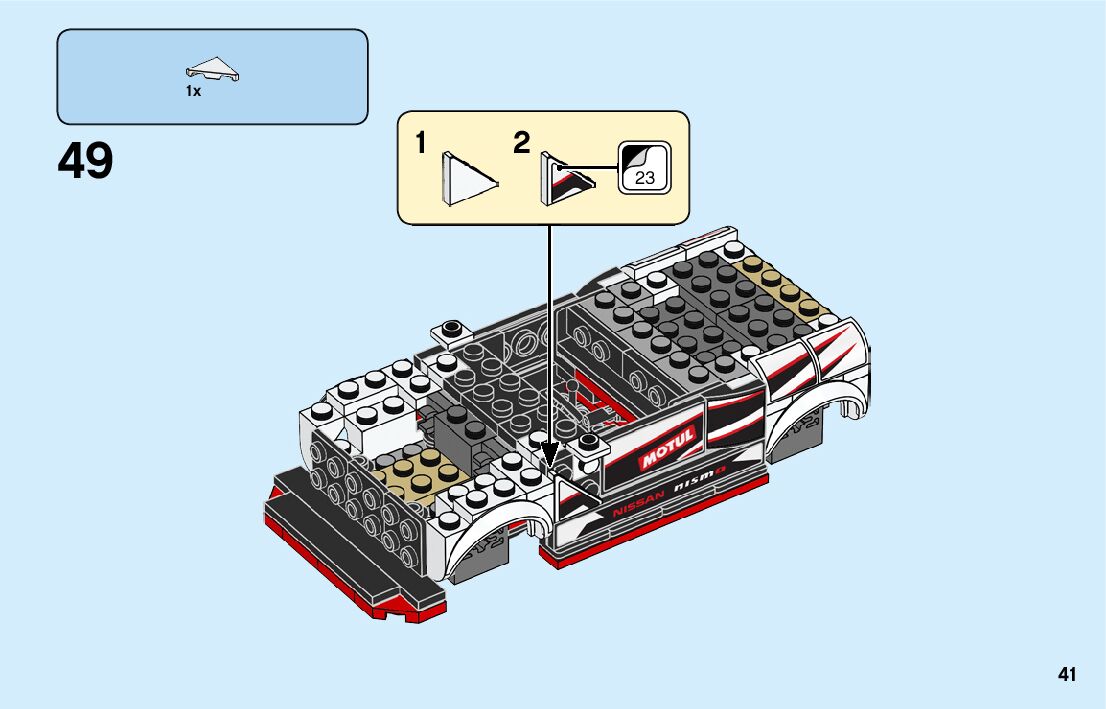 1x

49

1

2

23

MOTUL

NISSAN nismo

41