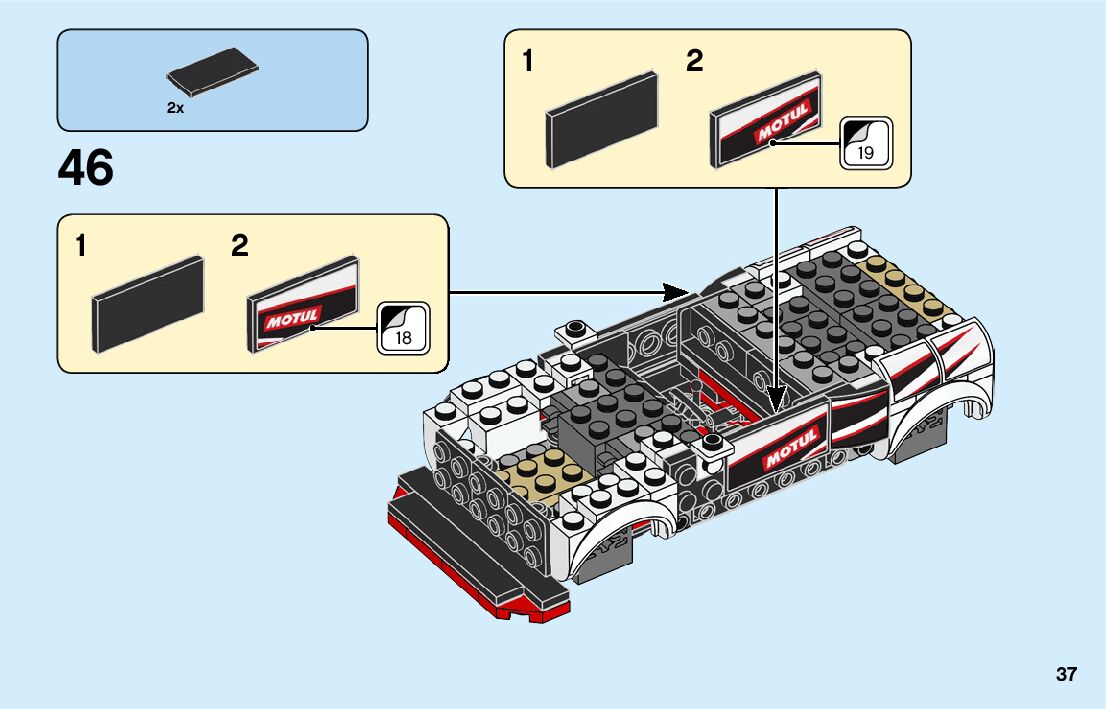 2x

46

1 2

MOTUL

18

1 2

MOTUL

19

MOTUL

37