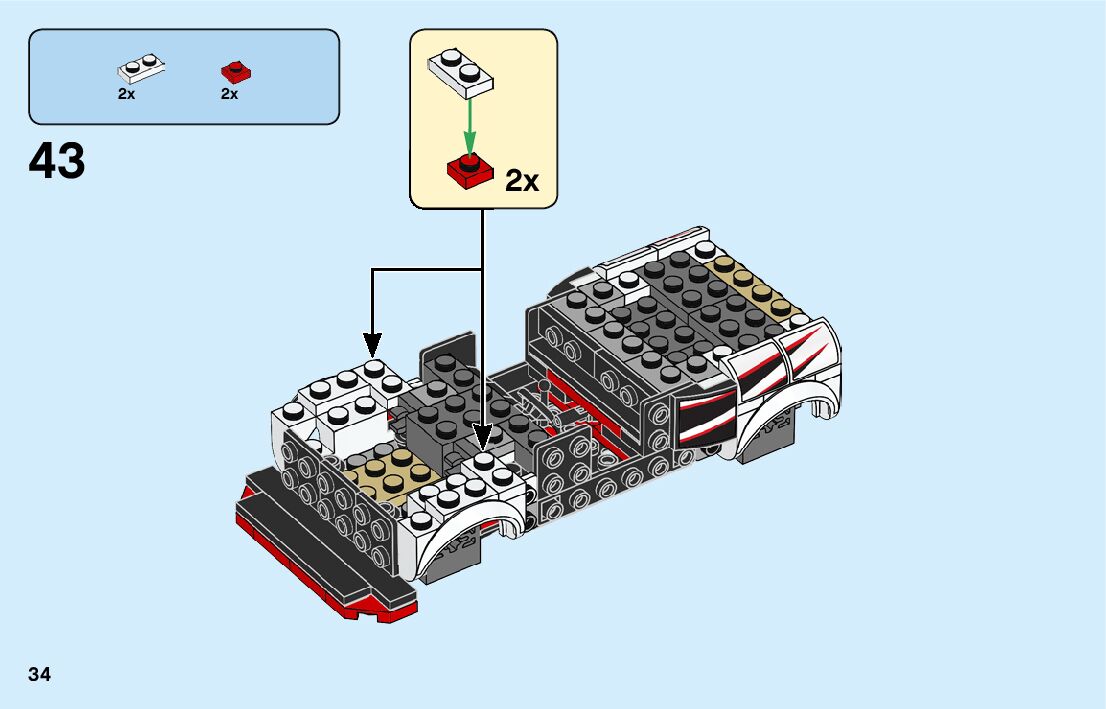 2x 2x

43

2x

34