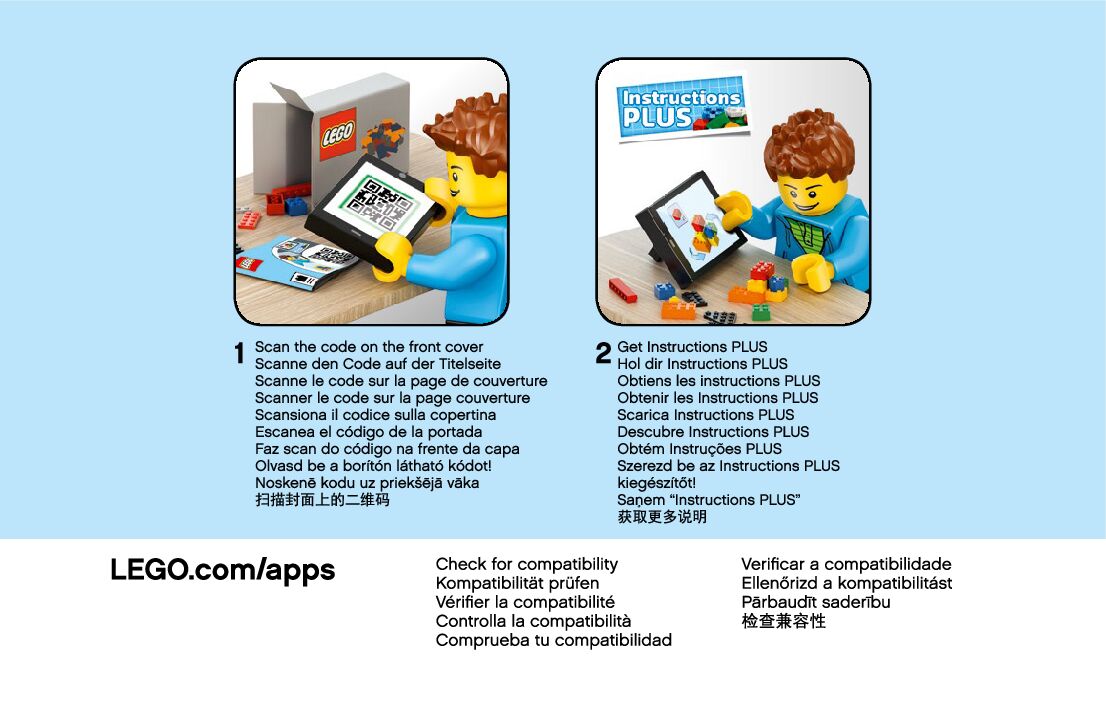 LEGO

Instructions PLUS

1 Scan the code on the front cover
Scanne den Code auf der Titelseite
Scanne le code sur la page de couverture
Scanner le code sur la page couverture
Scansiona il codice sulla copertina
Escanea el código de la portada
Faz scan do código na frente da capa
Olvasd be a borítón látható kódot!
Noskenē kodu uz priekšējā vāka
扫描封面上的二维码

2 Get Instructions PLUS
Hol dir Instructions PLUS
Obtiens les instructions PLUS
Obtenir les Instructions PLUS
Scarica Instructions PLUS
Descubre Instructions PLUS
Obtém Instruções PLUS
Szerezd be az Instructions PLUS kiegészítőt!
Saņem "Instructions PLUS"
获取更多说明

LEGO.com/apps

Check for compatibility
Kompatibilität prüfen
Vérifier la compatibilité
Controlla la compatibilità
Comprueba tu compatibilidad

Verificar a compatibilidade
Ellenőrizd a kompatibilitást
Pārbaudīt saderību
检查兼容性