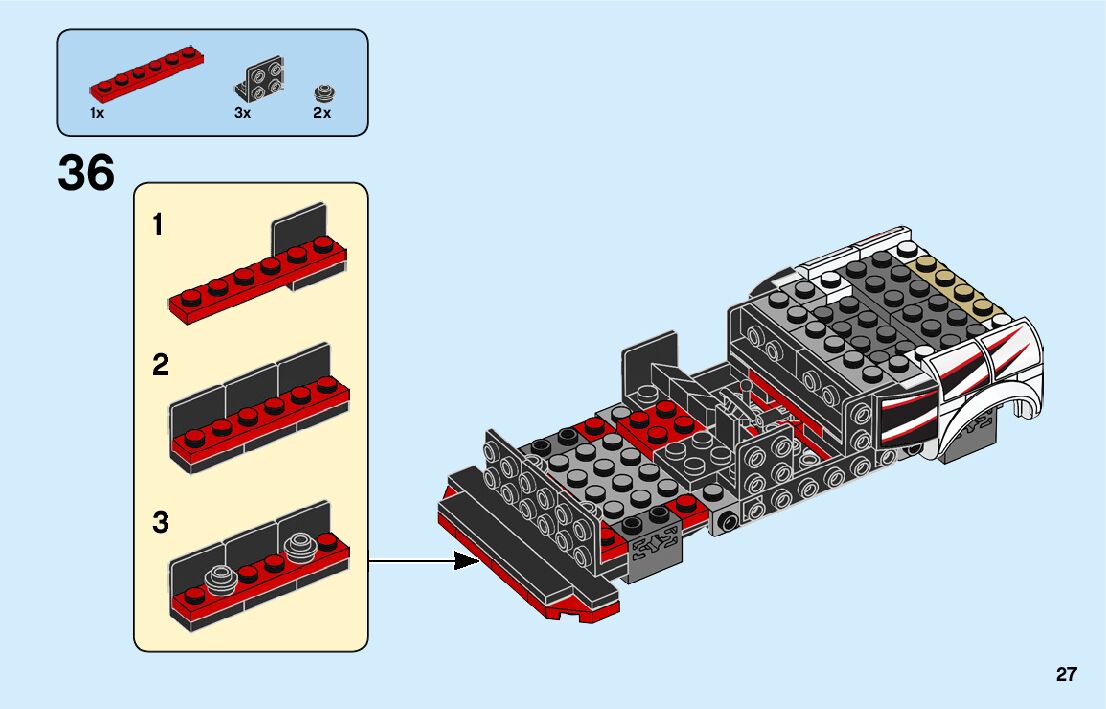 1x
3x
2x

36

1

2

3

27