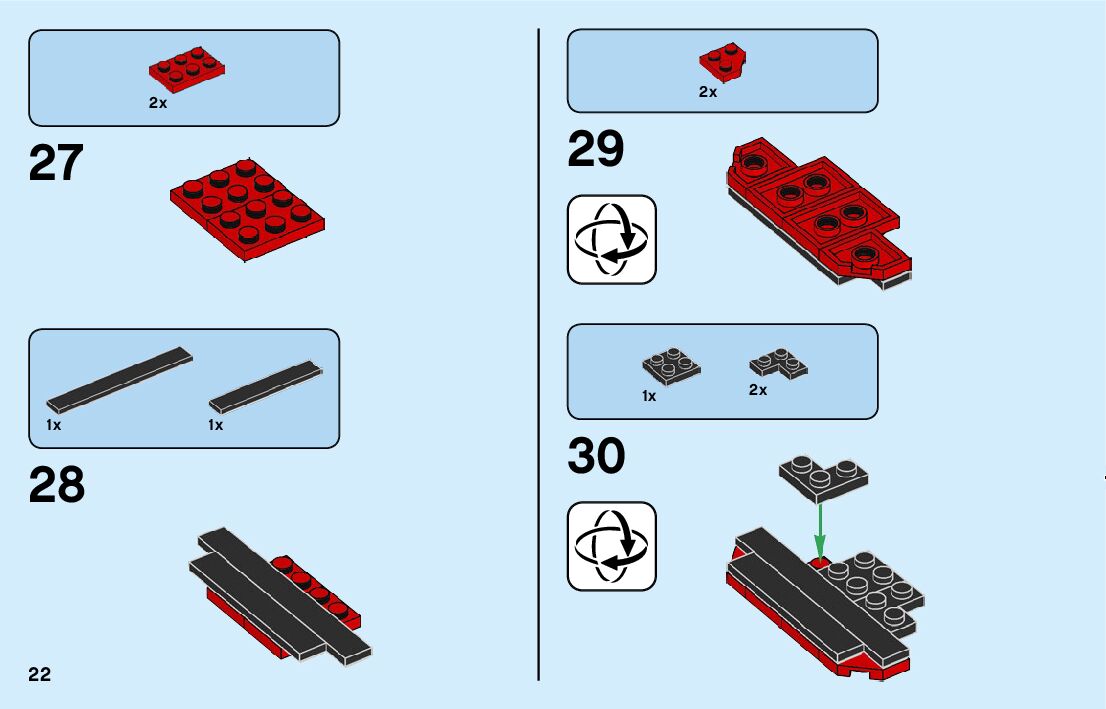 2x

27

1x 1x

28

22

2x

29

1x 2x

30