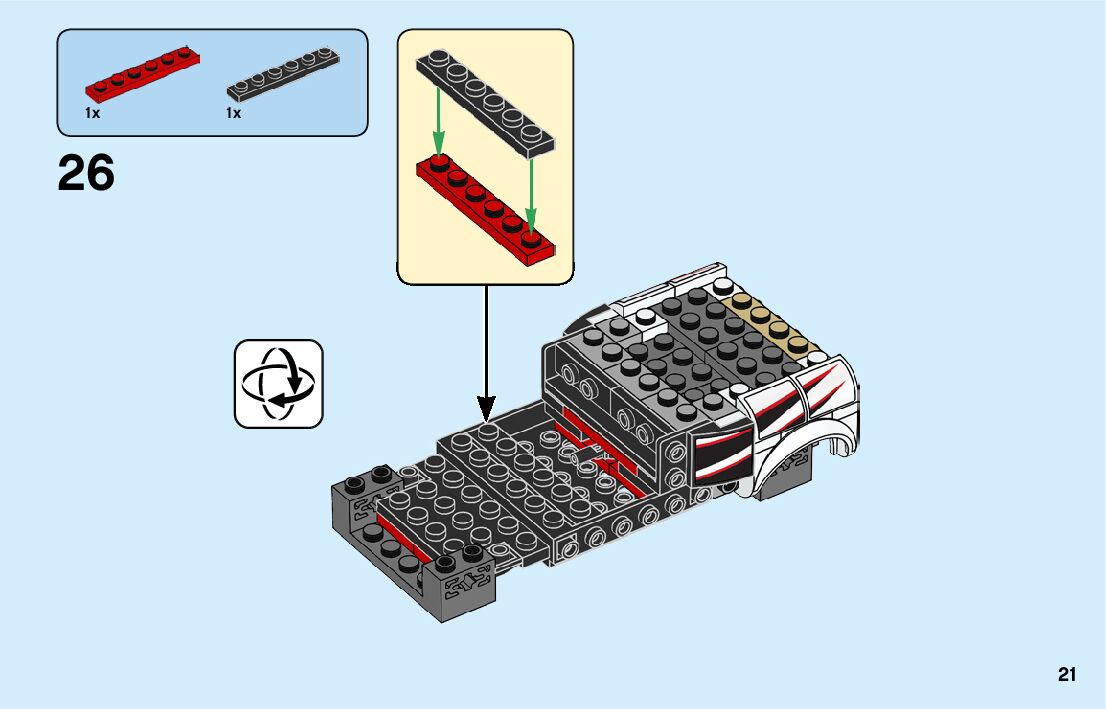 1x
1x

26

21