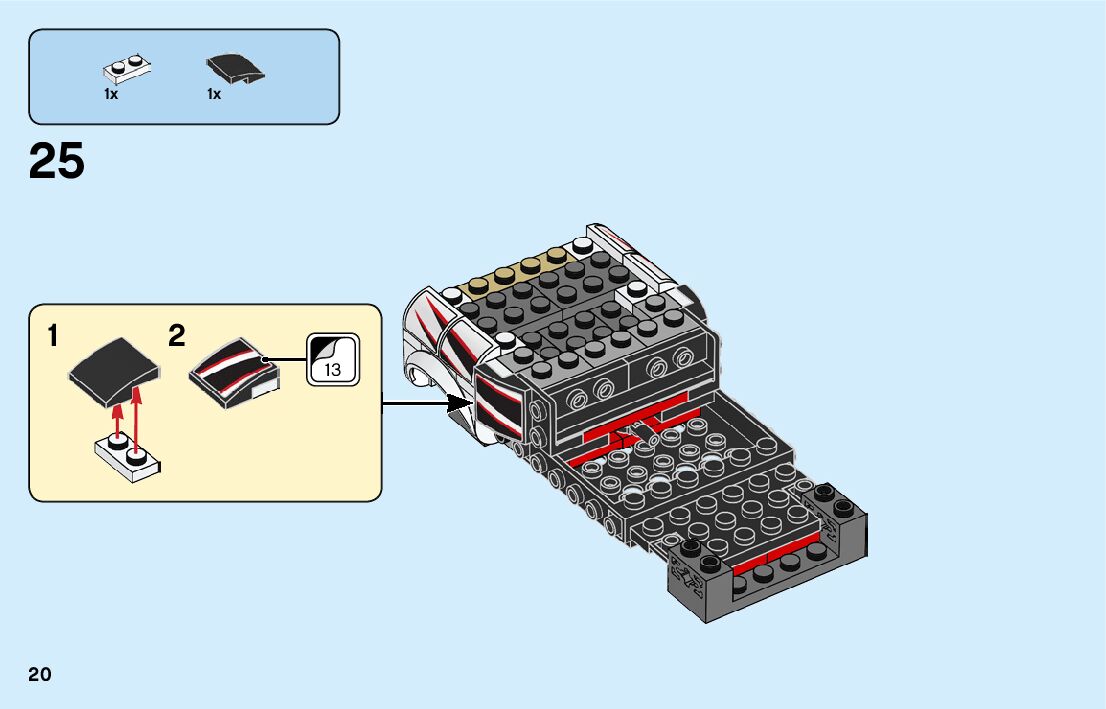 1x 1x

25

1 2

13

20