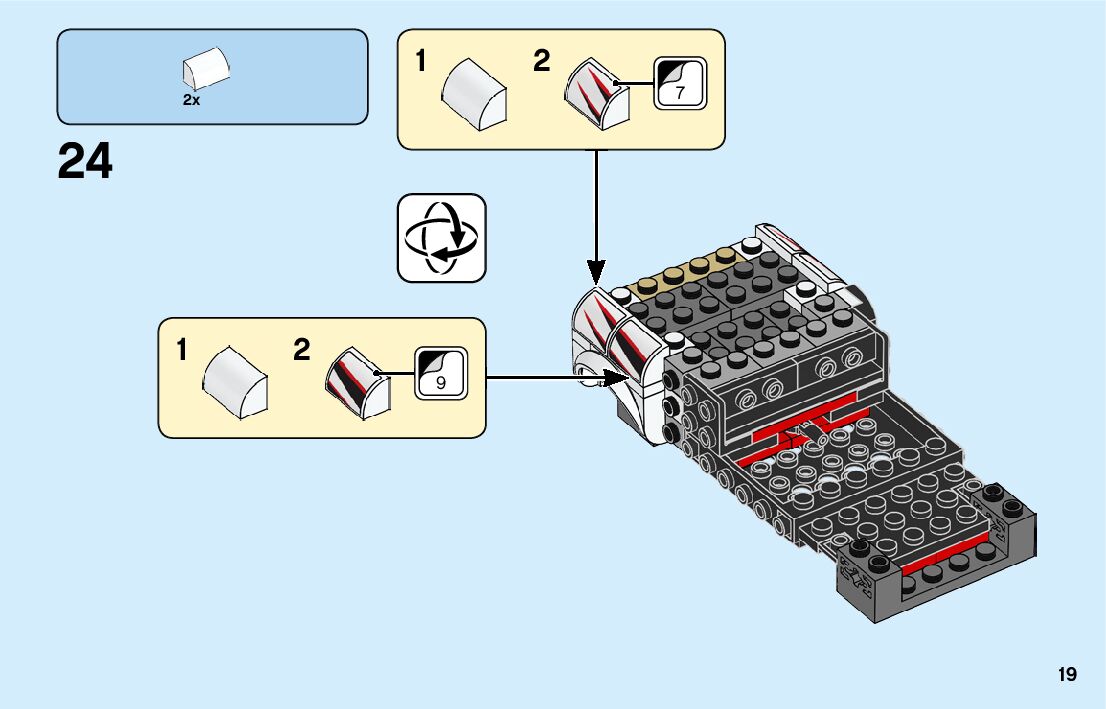 2x

24

1 2 7

1 2 9

19