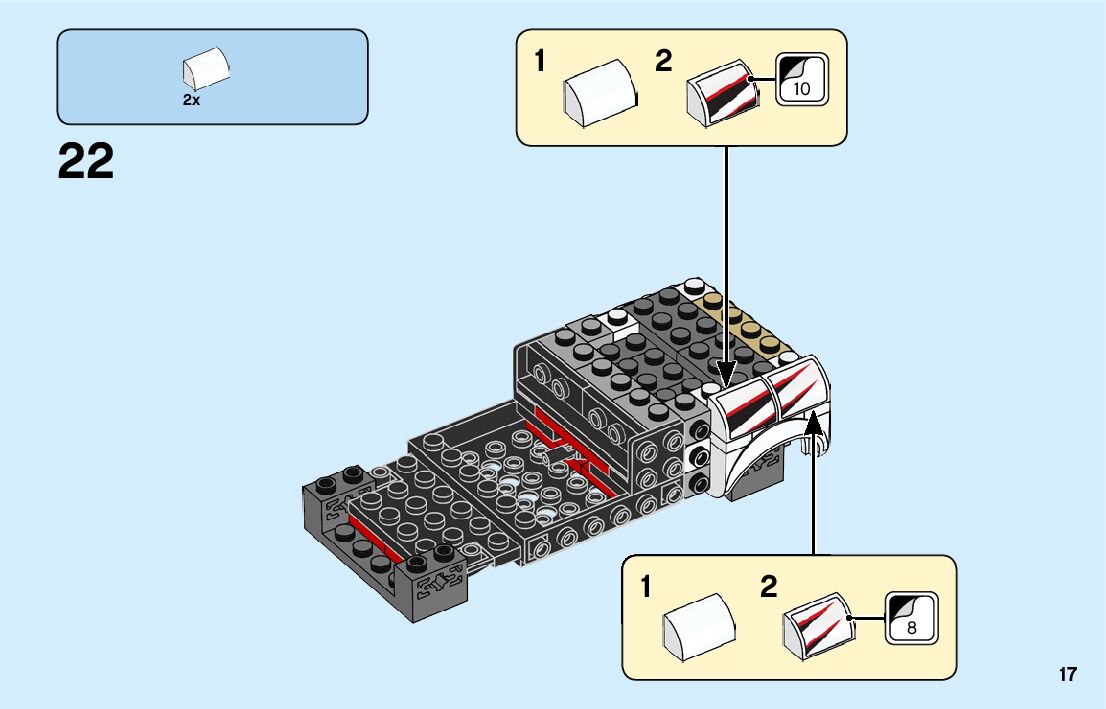 2x

22

1 2 10

1 2 8

17