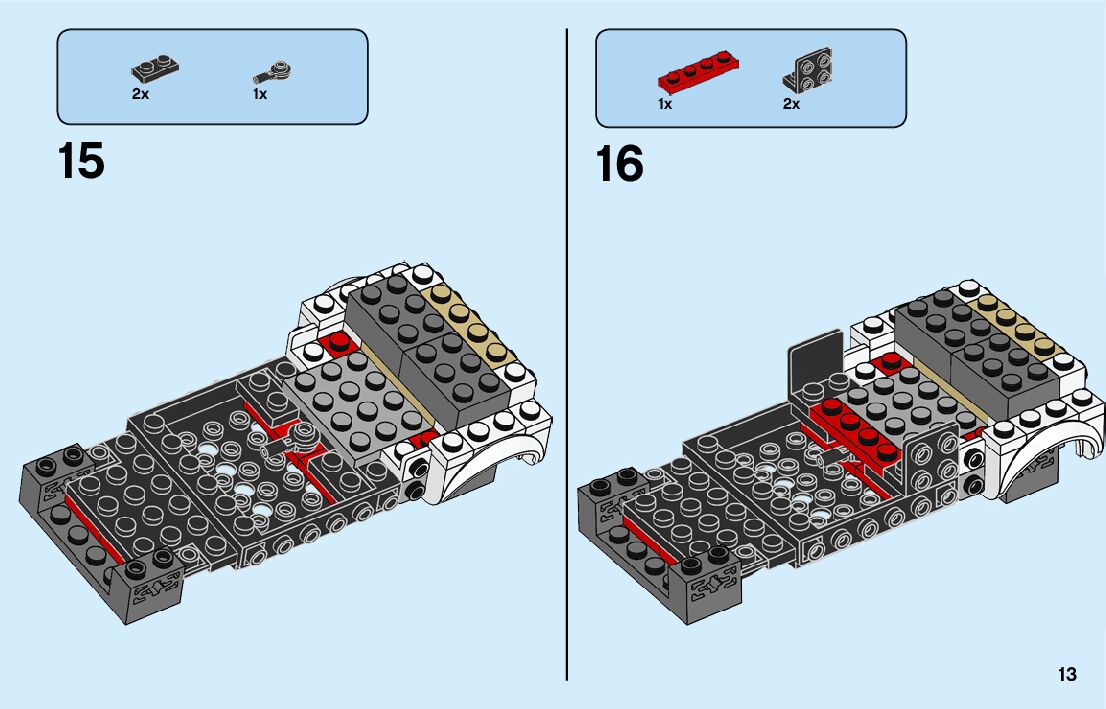 2x 1x

15

1x 2x

16

13