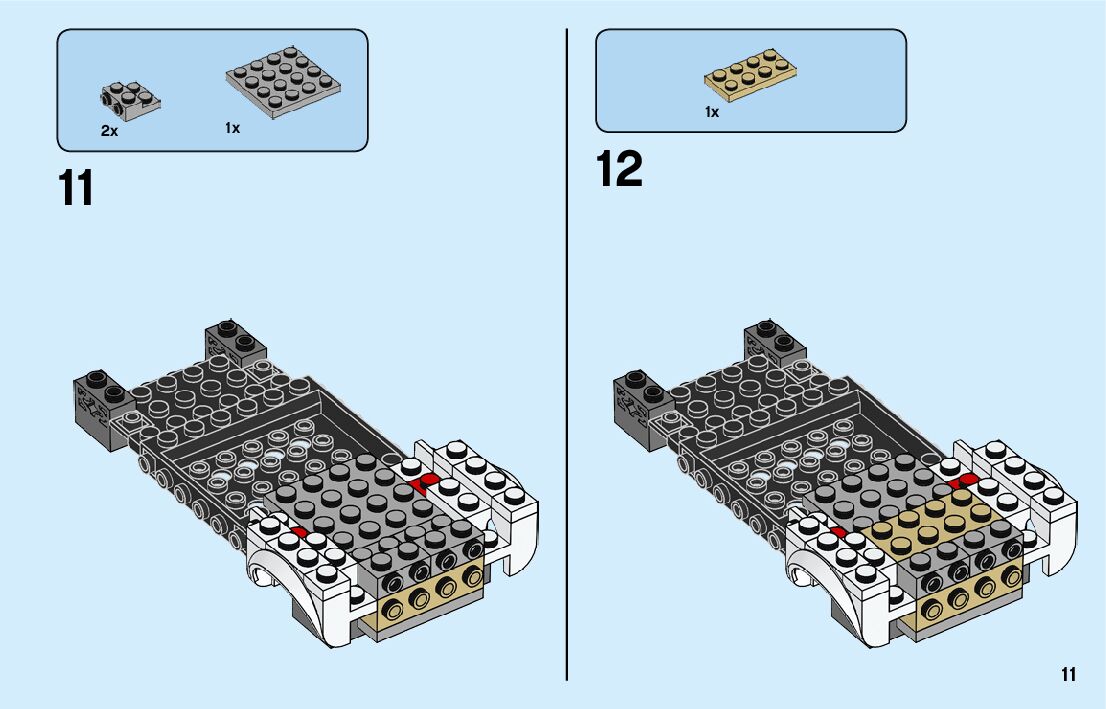 2x
1x

11

1x

12

11