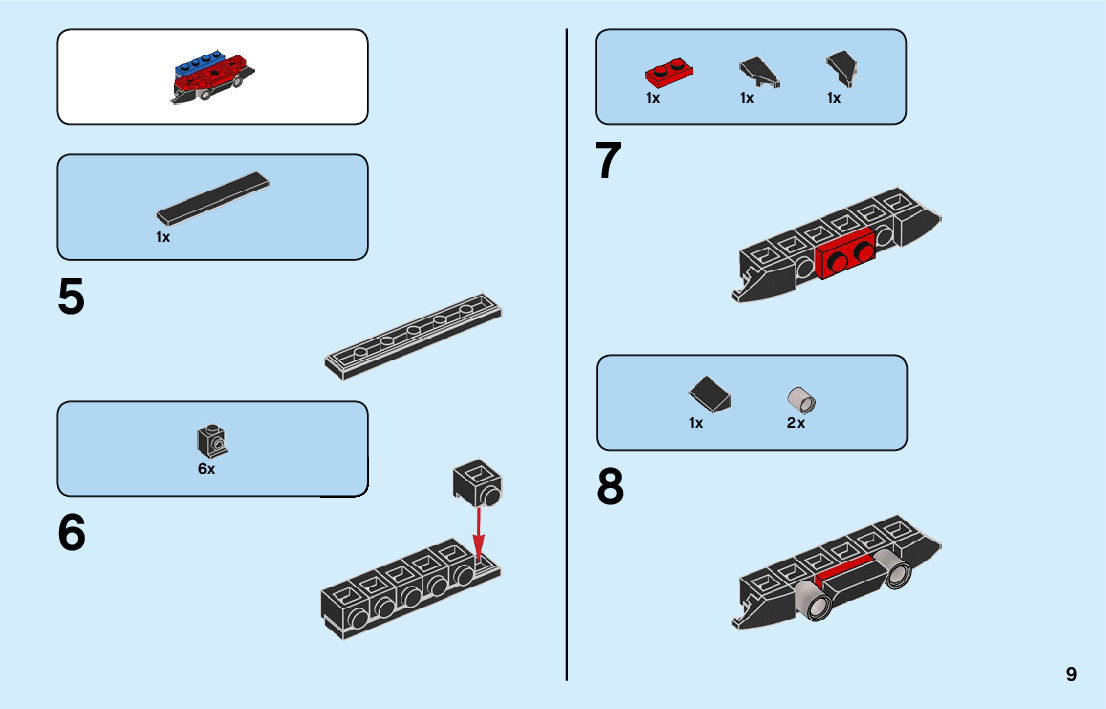 1x

5

6x

6

1x

1x

1x

7

1x

2x

8

9