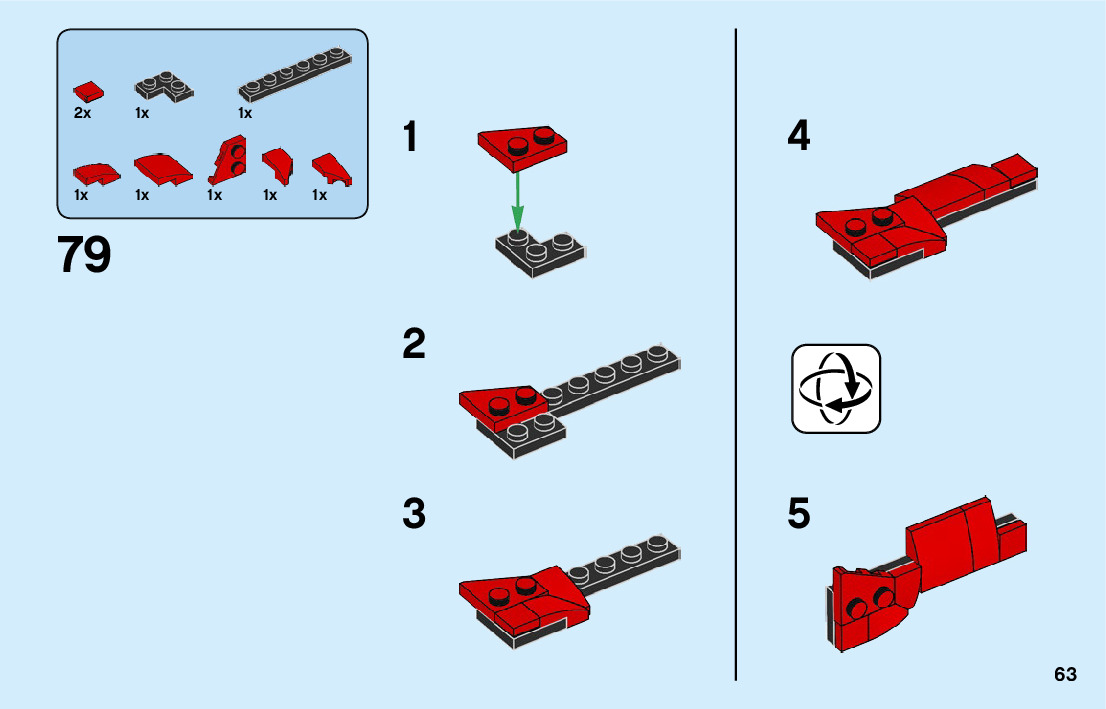 2x 1x 1x

1x 1x 1x 1x 1x

79

1

2

3

4

5

63