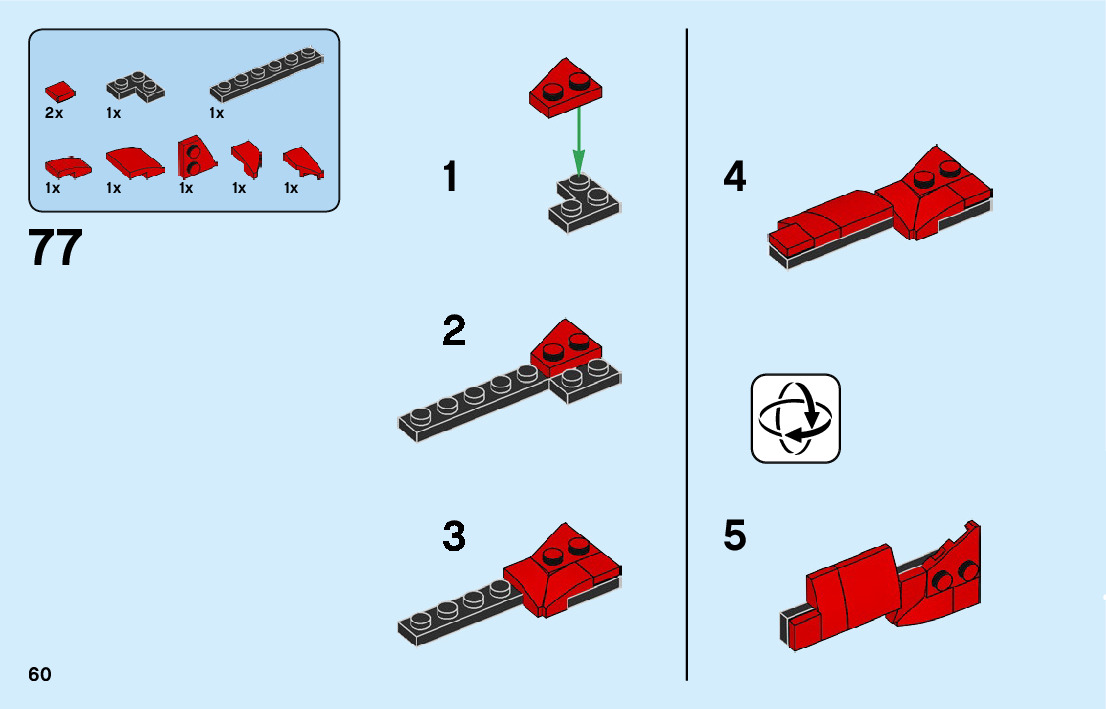 2x
1x
1x
1x
1x
1x
1x
1x

77

1

2

3

4

5

60