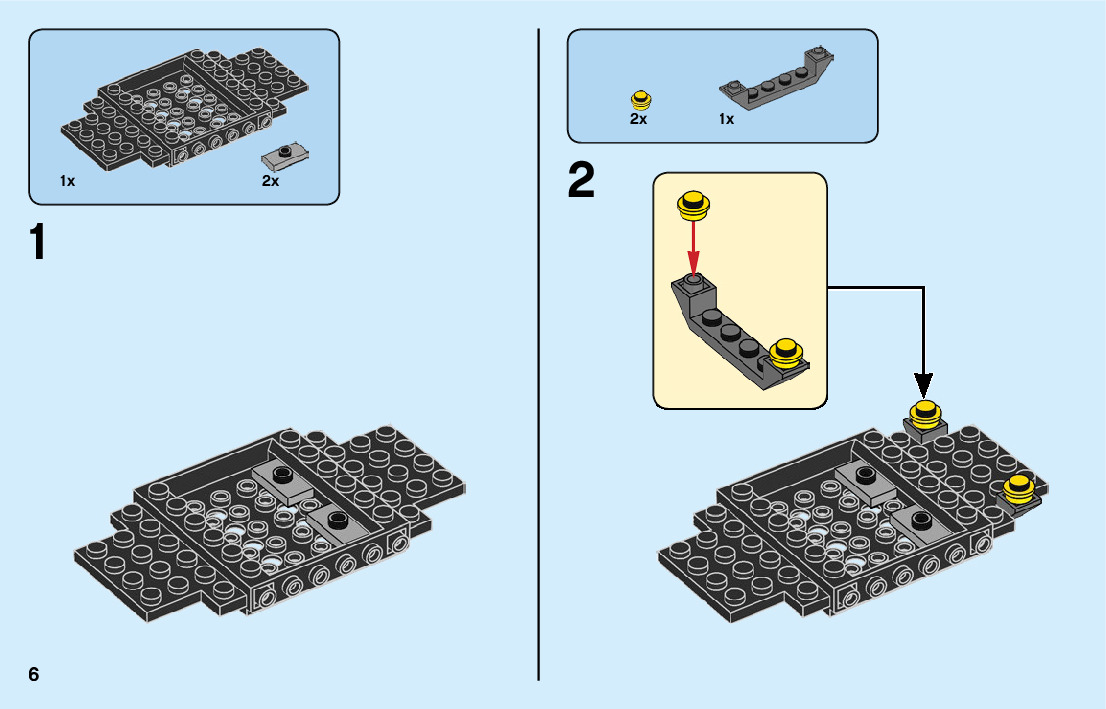 1x

2x

1

2x

1x

2

6