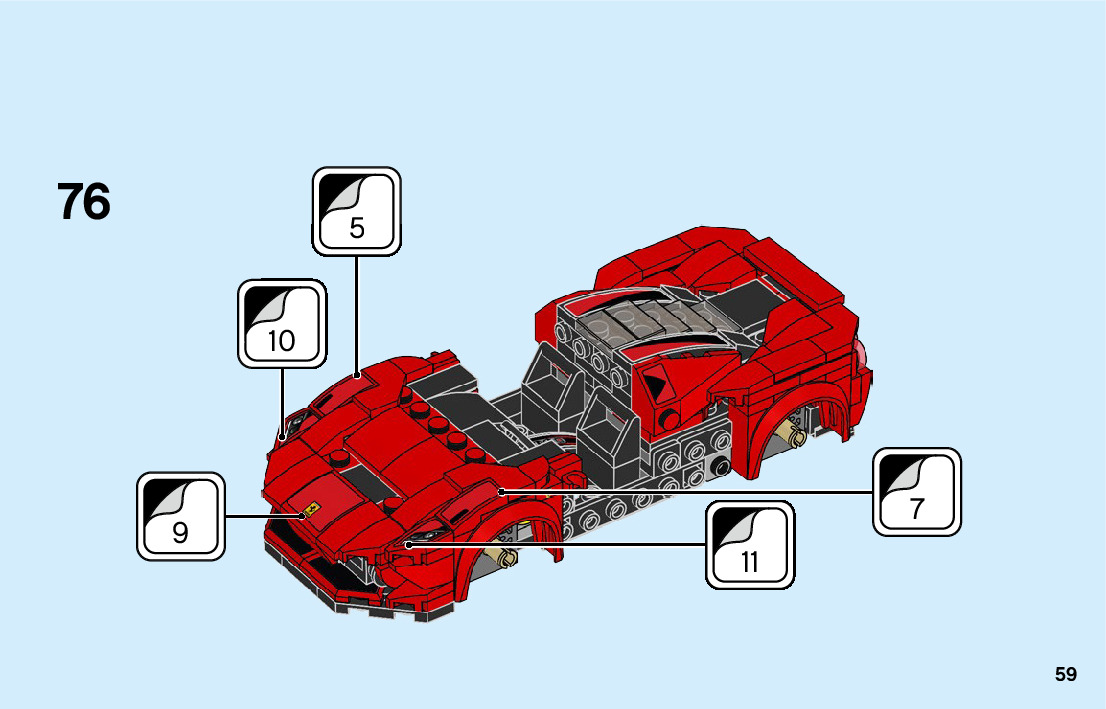 76

5

10

9

7

11

59