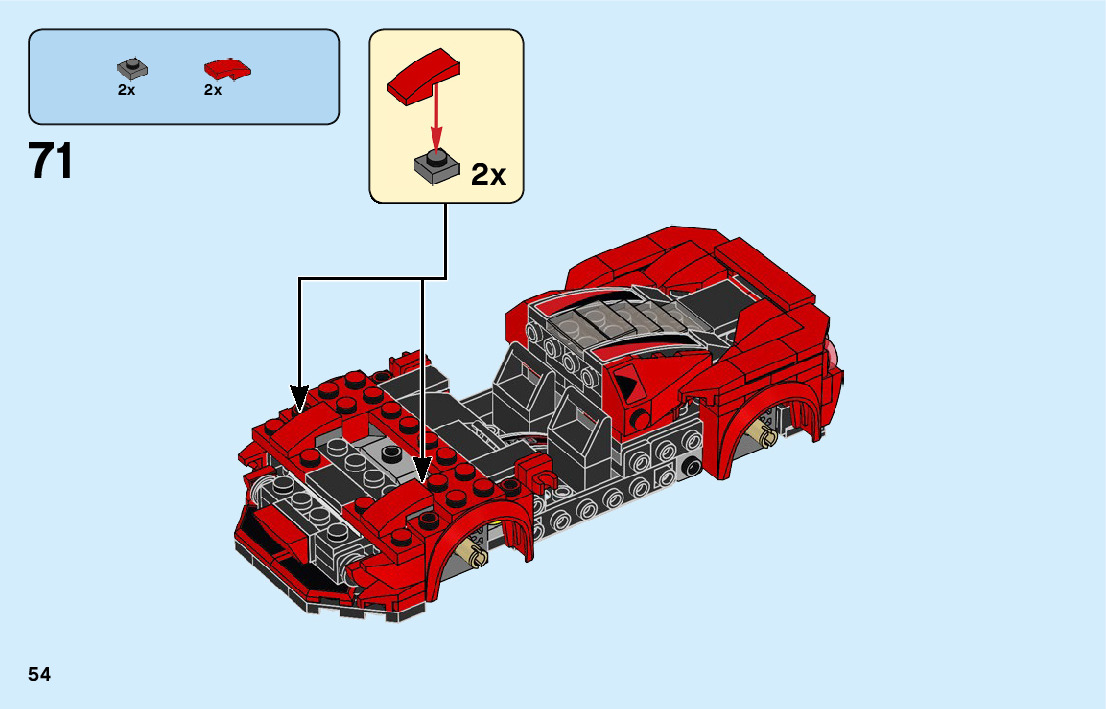 2x 2x

71

2x

54