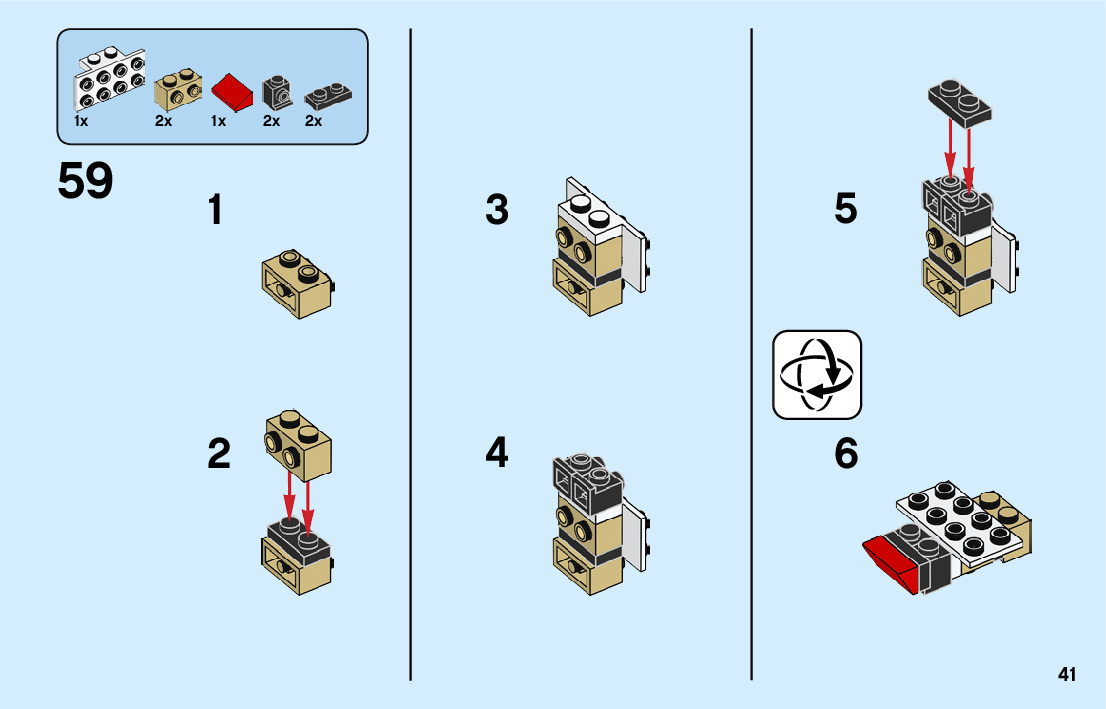 1x 2x 1x 2x 2x

59

1

2

3

4

5

6

41