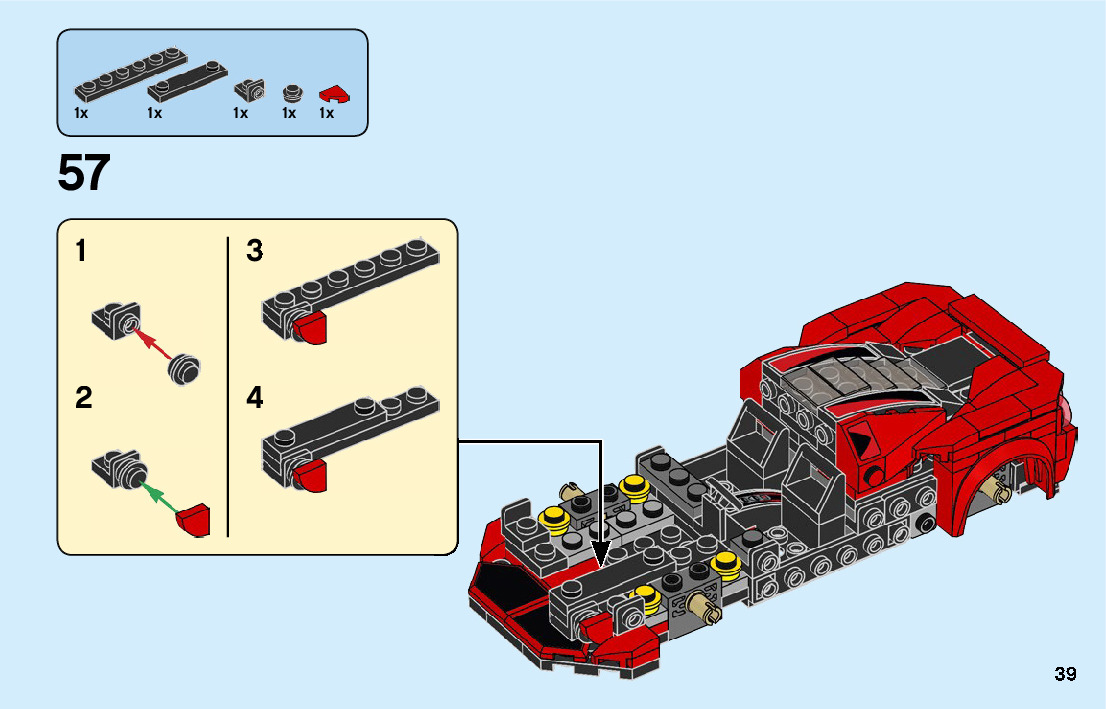 1x 1x 1x 1x 1x

57

1

2

3

4

39