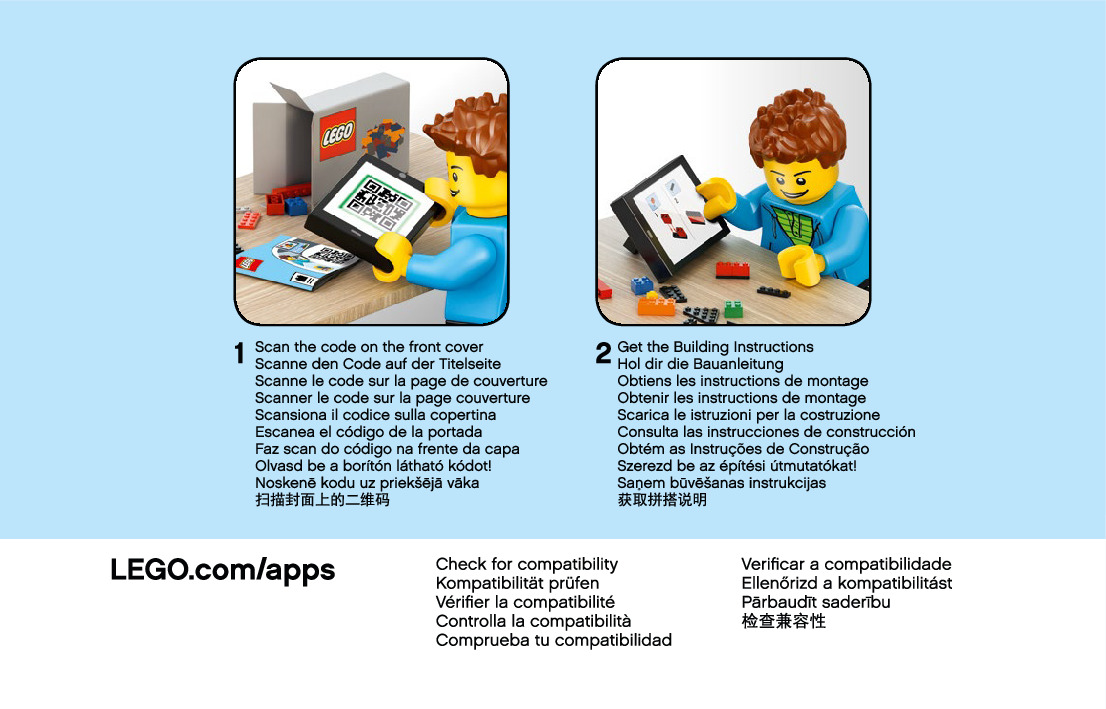 LEGO

1 Scan the code on the front cover
Scanne den Code auf der Titelseite
Scanne le code sur la page de couverture
Scanner le code sur la page couverture
Scansiona il codice sulla copertina
Escanea el código de la portada
Faz scan do código na frente da capa
Olvasd be a borítón látható kódot!
Noskenē kodu uz priekšējā vāka
扫描封面上的二维码

2 Get the Building Instructions
Hol dir die Bauanleitung
Obtiens les instructions de montage
Obtenir les instructions de montage
Scarica le istruzioni per la costruzione
Consulta las instrucciones de construcción
Obtém as Instruções de Construção
Szerezd be az építési útmutatókat!
Saņem būvēšanas instrukcijas
获取拼搭说明

LEGO.com/apps

Check for compatibility
Kompatibilität prüfen
Vérifier la compatibilité
Controlla la compatibilità
Comprueba tu compatibilidad

Verificar a compatibilidade
Ellenőrizd a kompatibilitást
Pārbaudīt saderību
检查兼容性