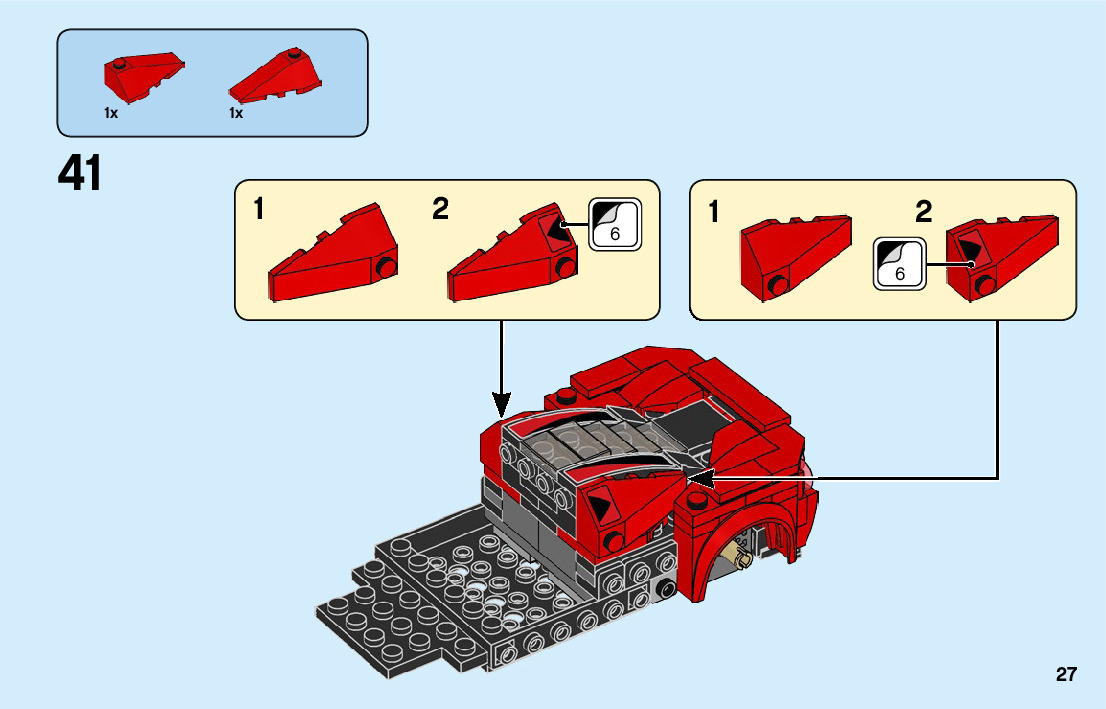 1x
1x

41

1
2
6

1
2
6

27