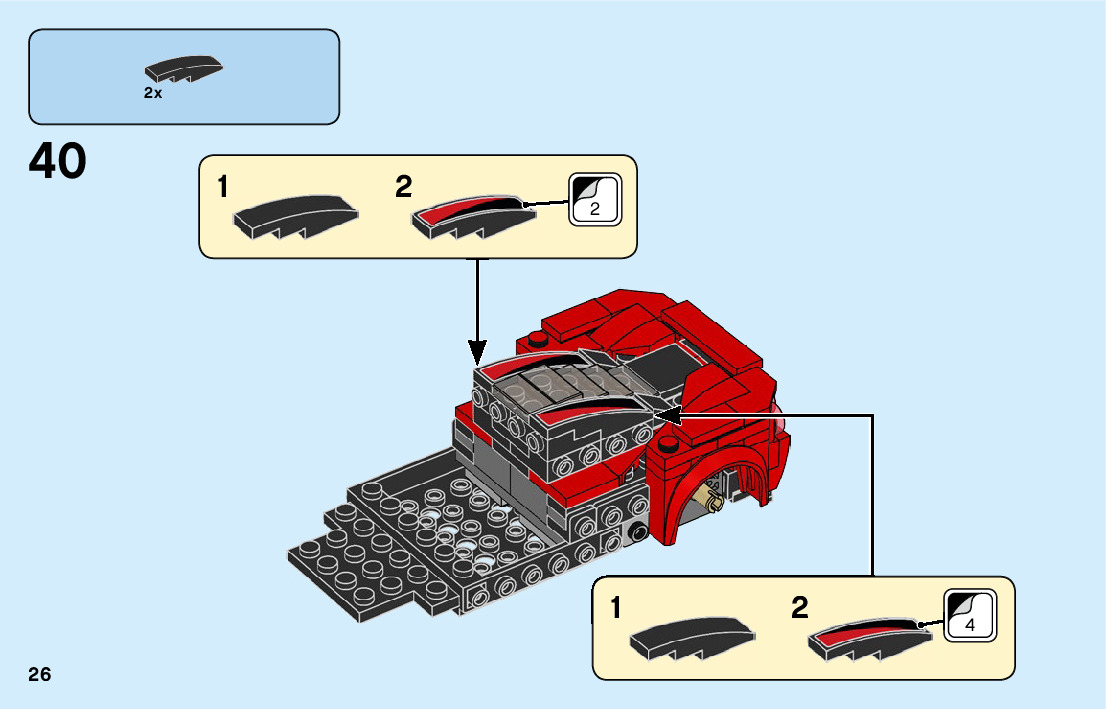 2x

40

1

2

2

1

2

4

26