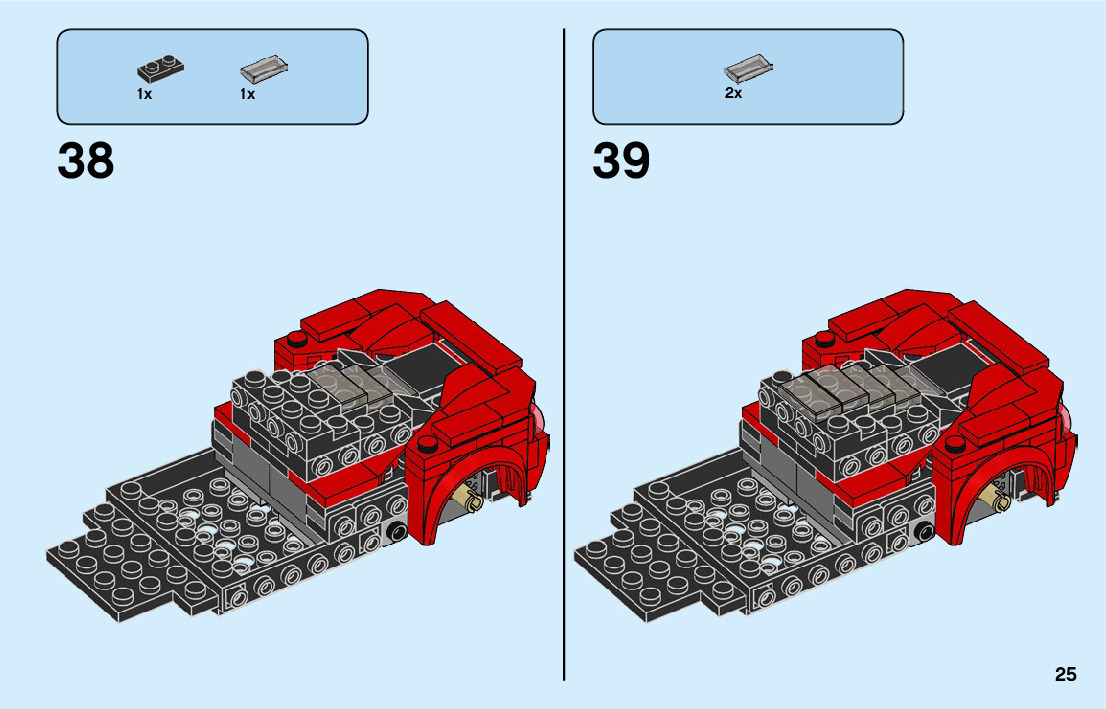 1x
1x

38

2x

39

25