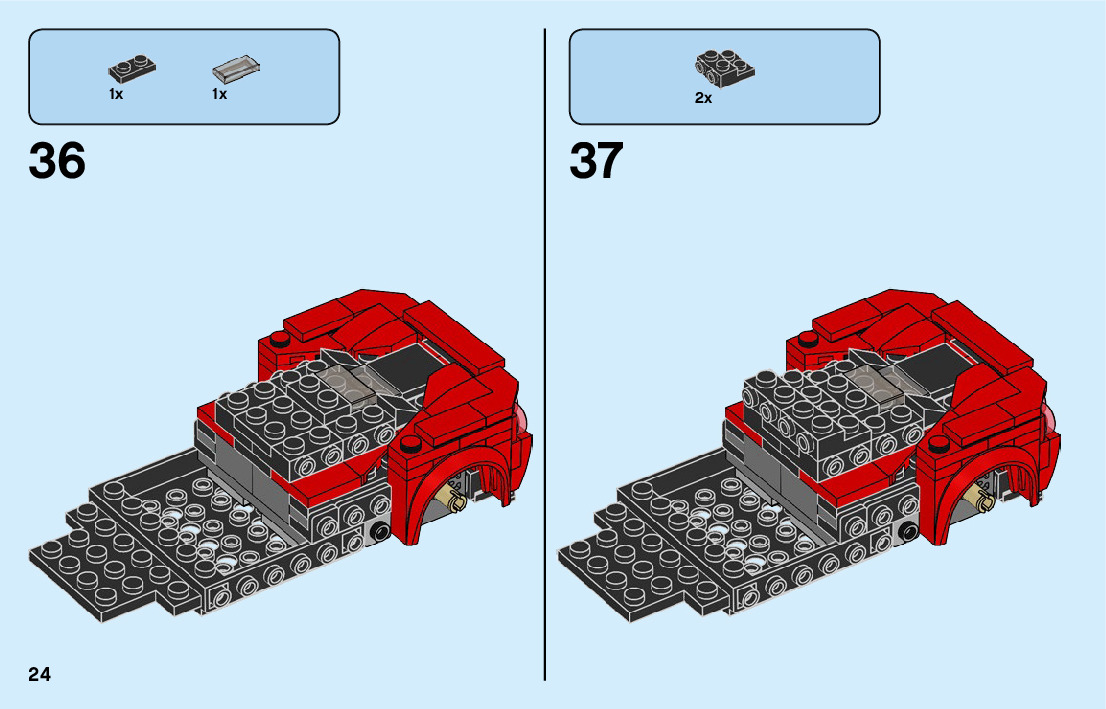 1x 1x

36

2x

37

24