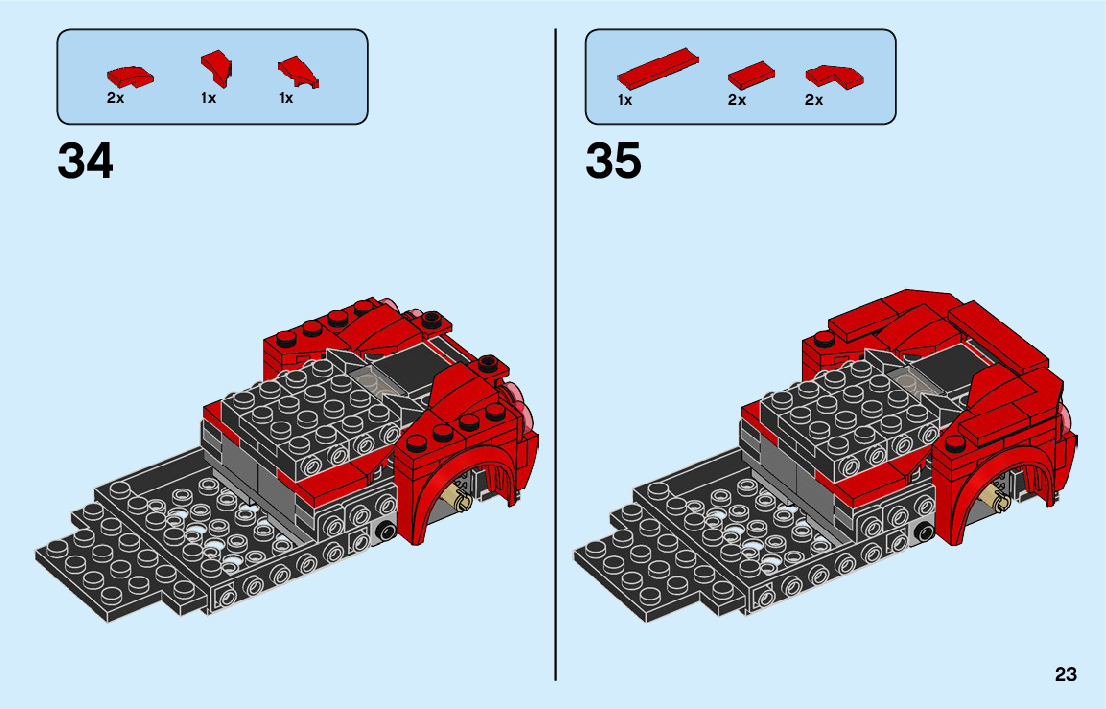 2x 1x 1x

34

1x 2x 2x

35

23