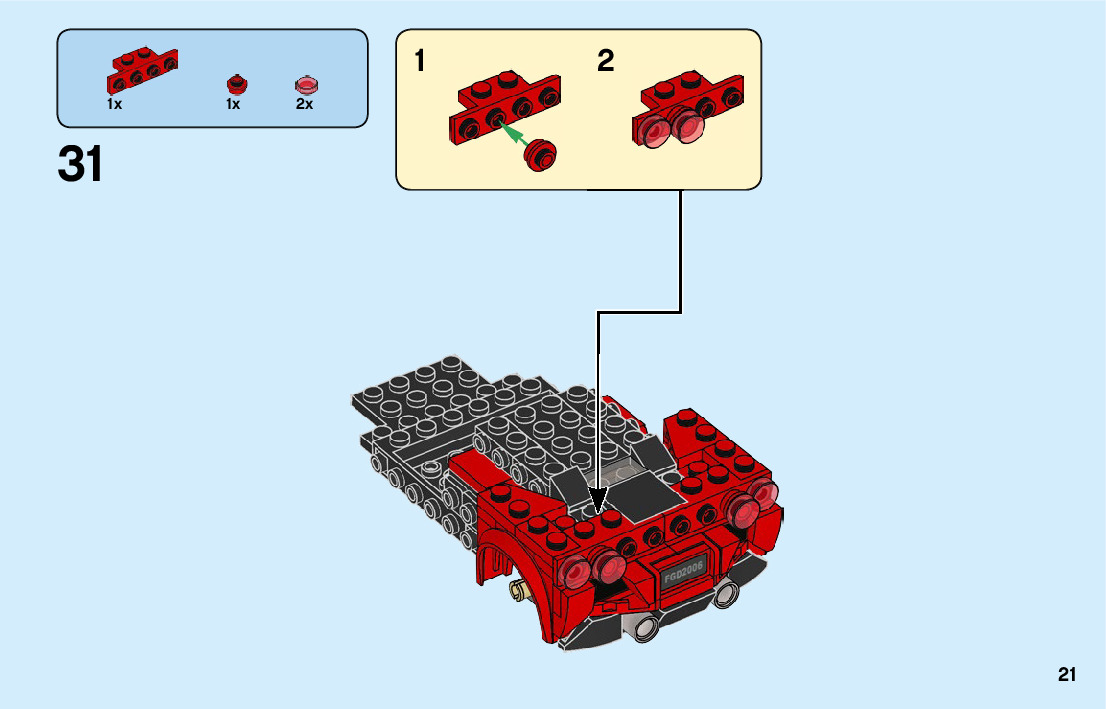 1x
1x
2x

31

1
2

FGD2006

21