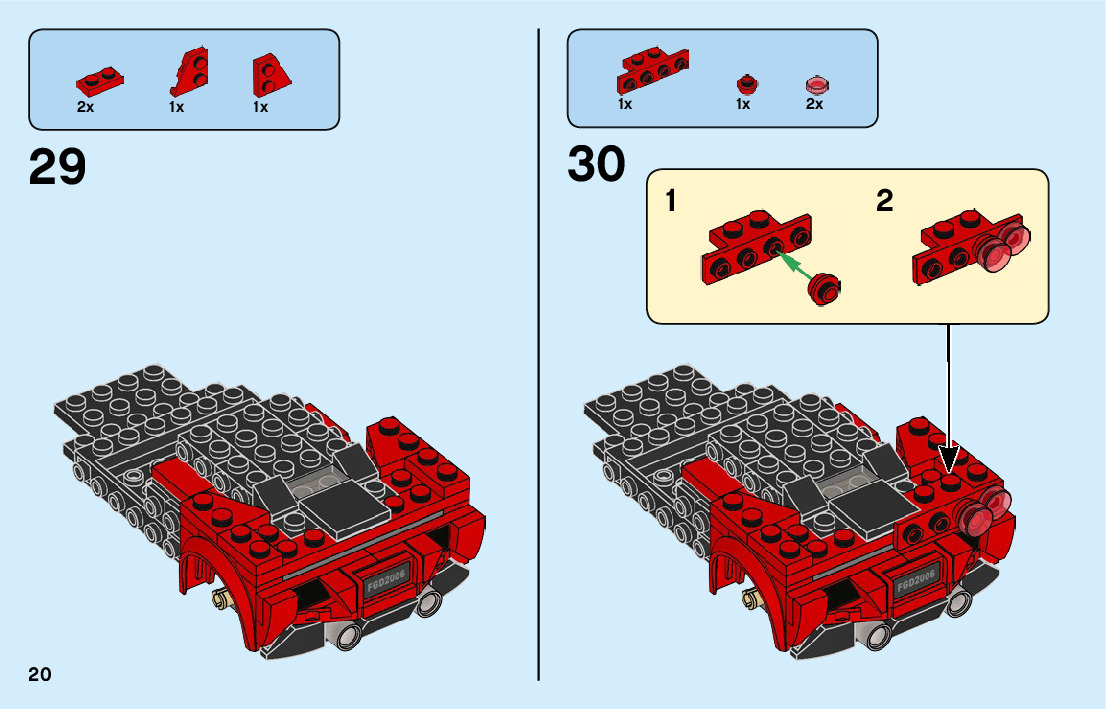 2x 1x 1x

29

F6D2006

20

1x 1x 2x

30

1

2

F6D2006