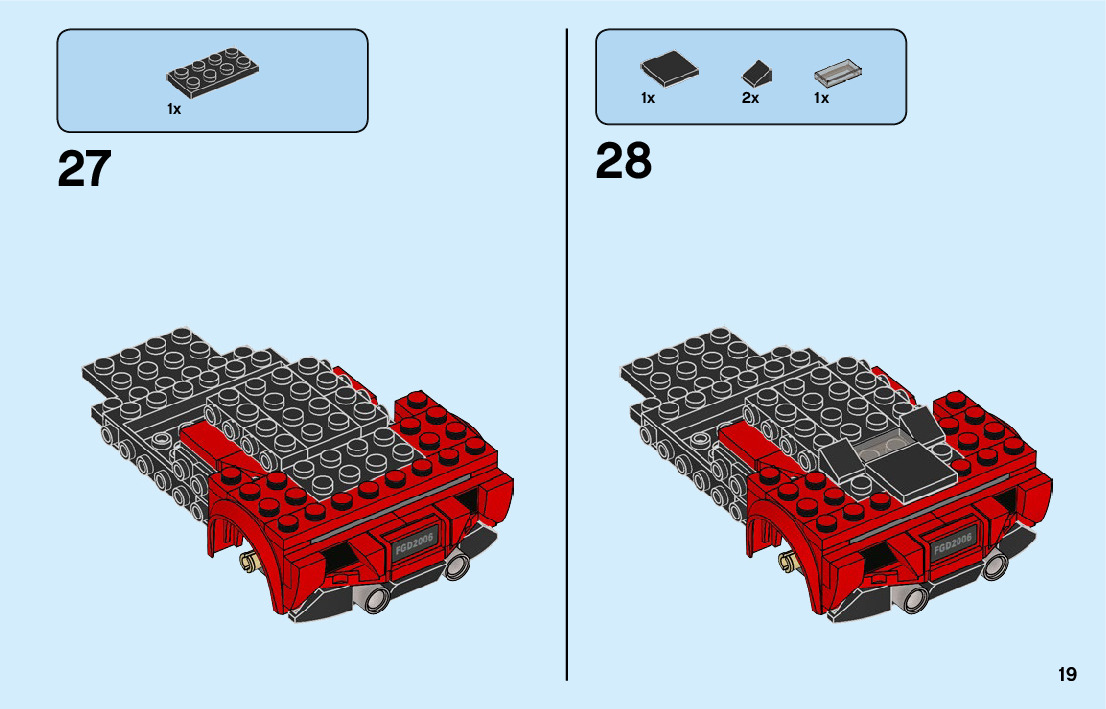 1x

27

FGD2006

1x 2x 1x

28

FGD2006

19