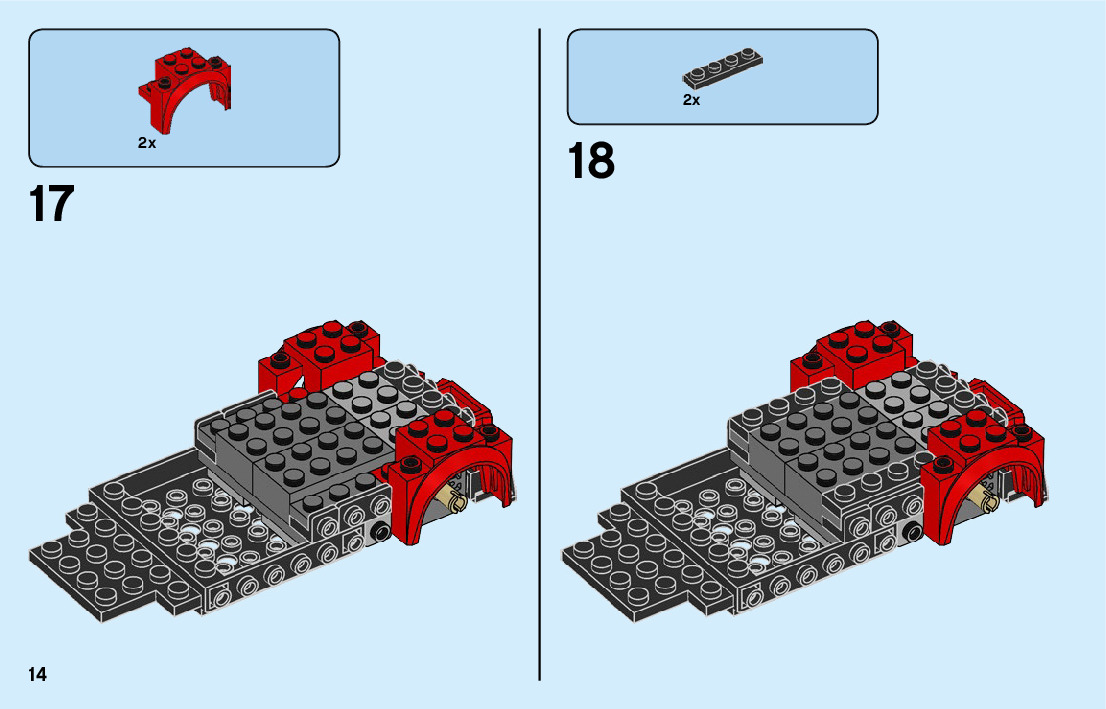 2x

17

2x

18

14