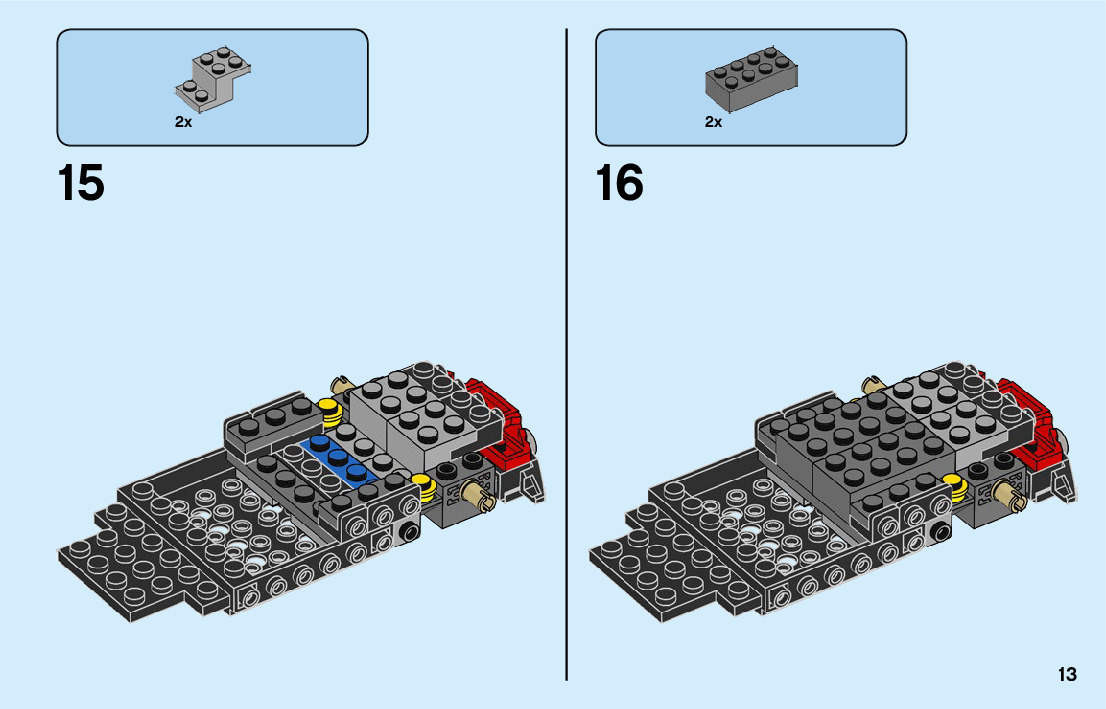 2x

15

2x

16

13