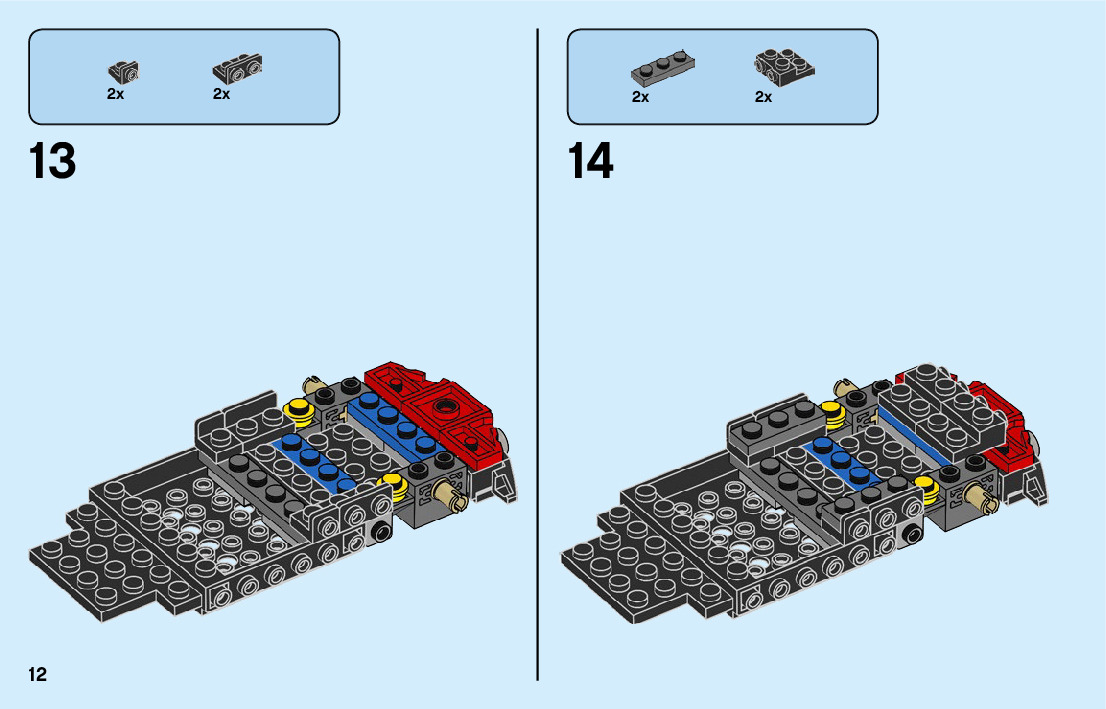 2x 2x

13

2x 2x

14

12