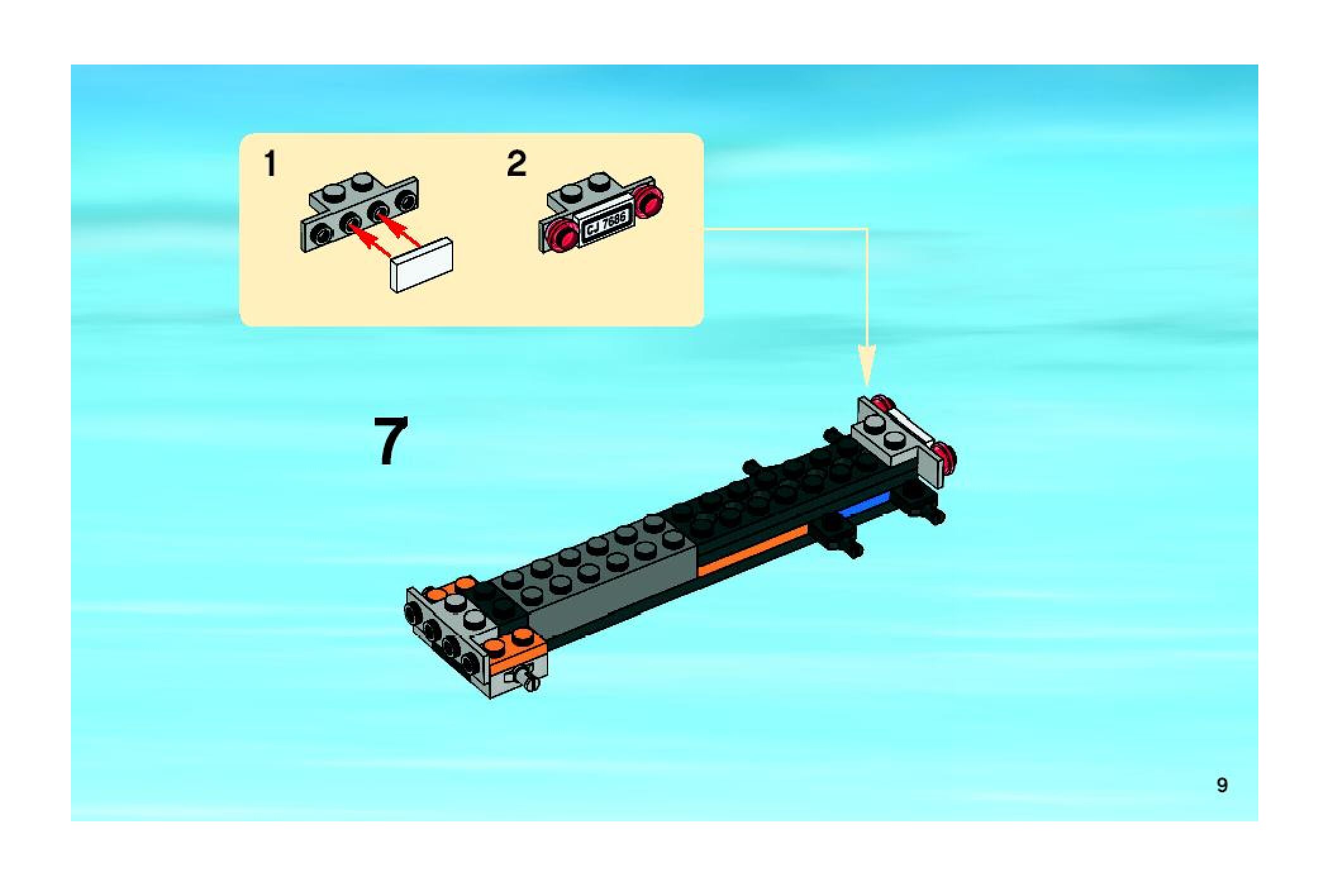 1

2

CJ 7686

7

9