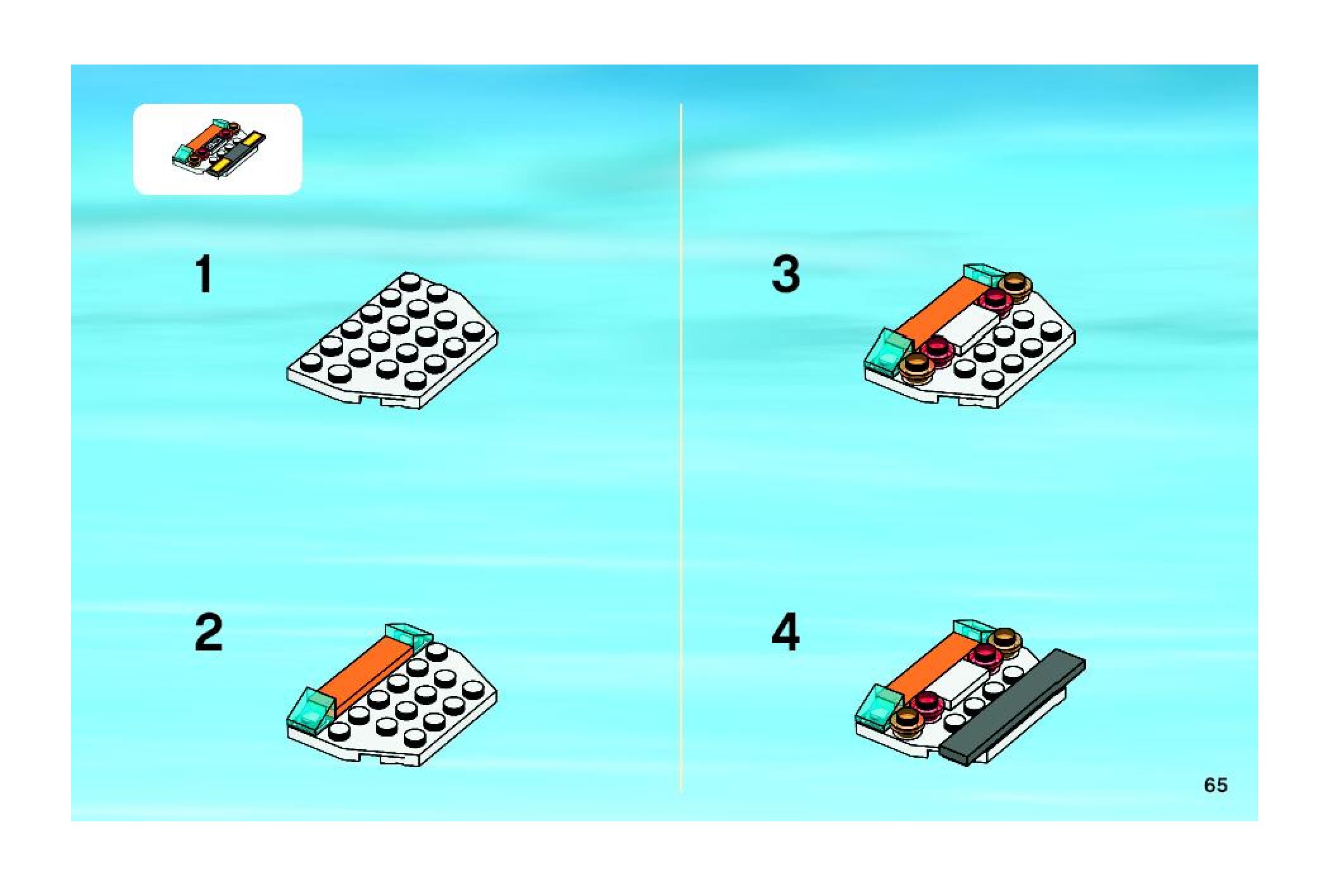 1

2

3

4

65