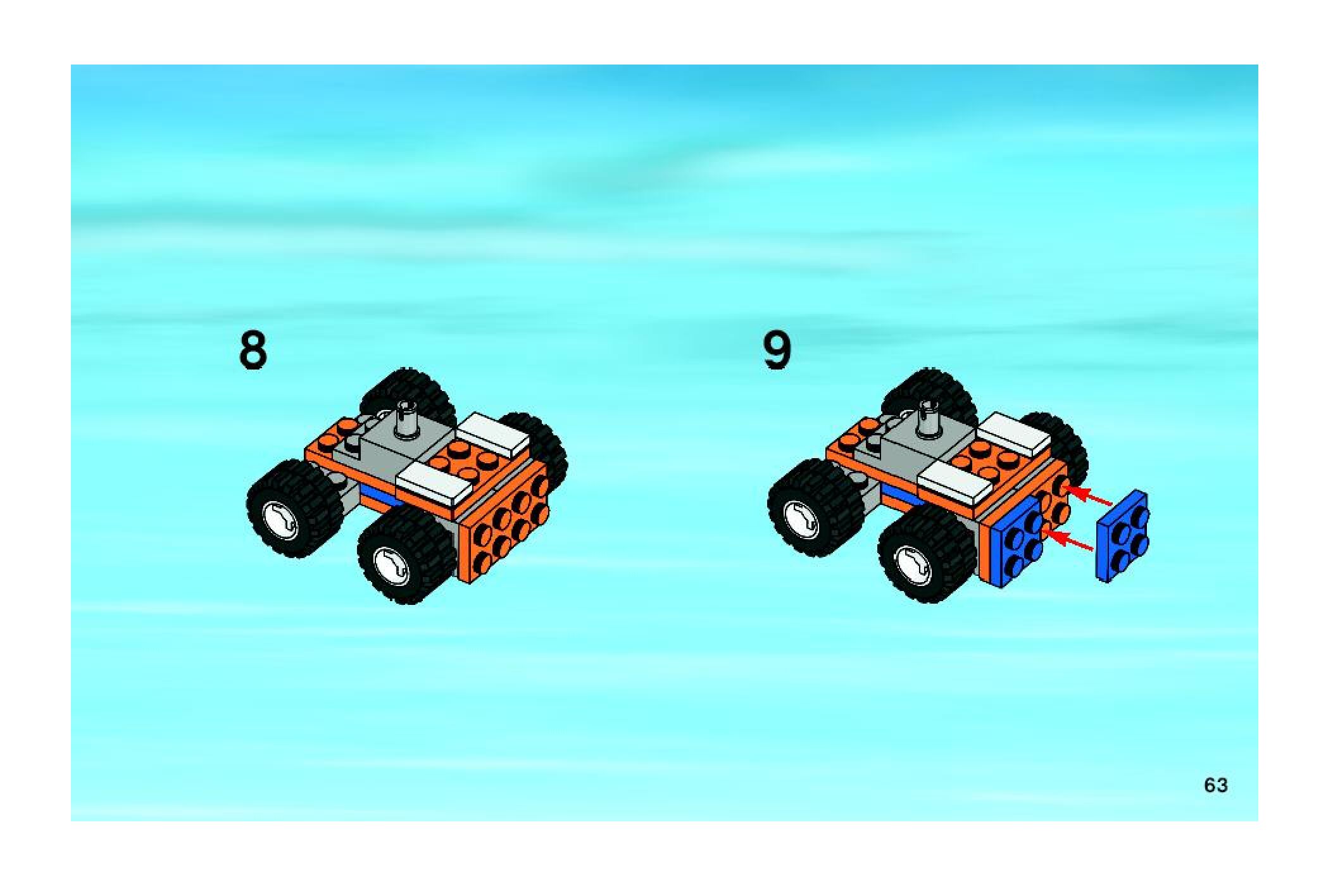 8

9

63